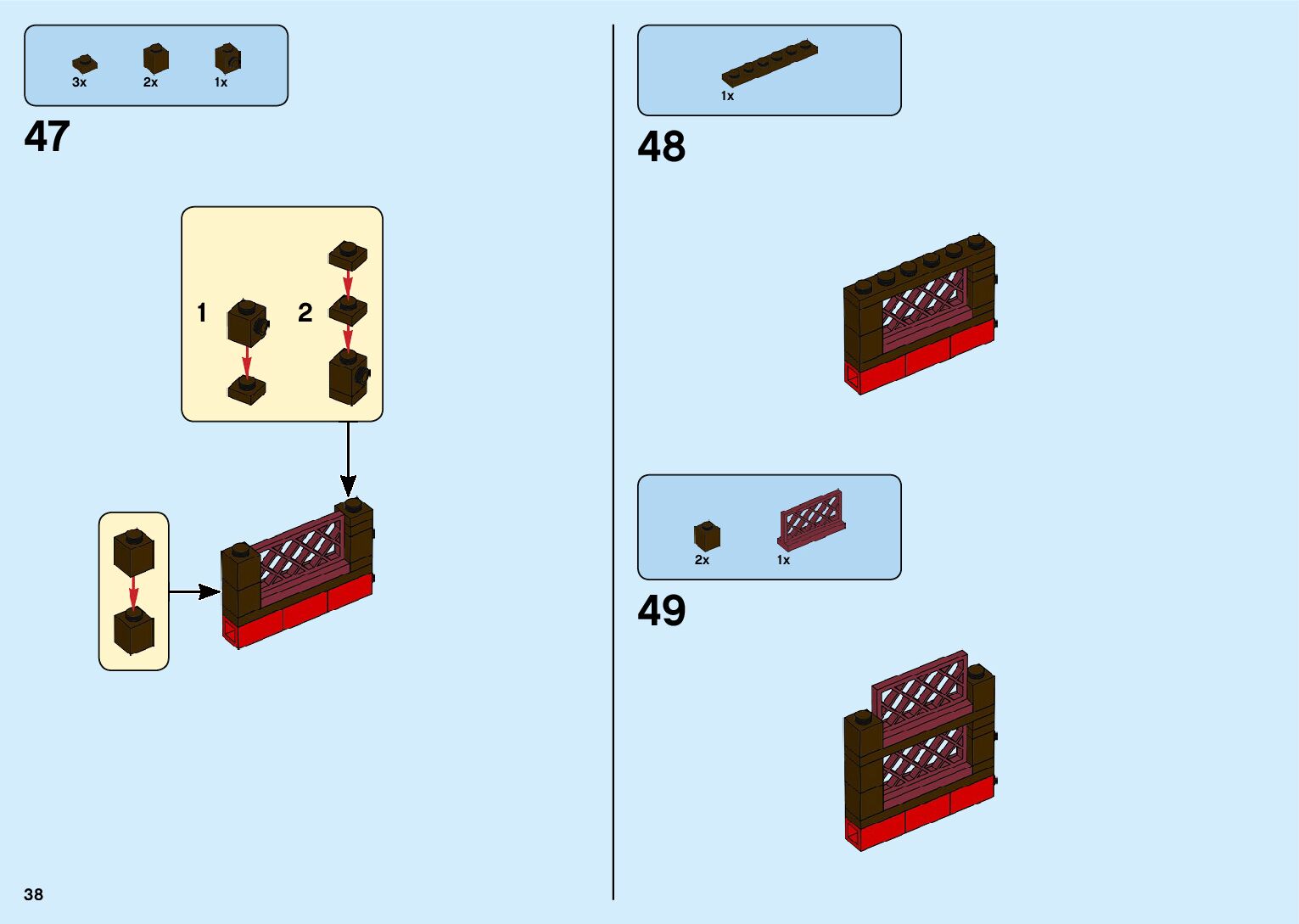 3x 2x 1x

47

1

2

1x

48

2x 1x

49

38