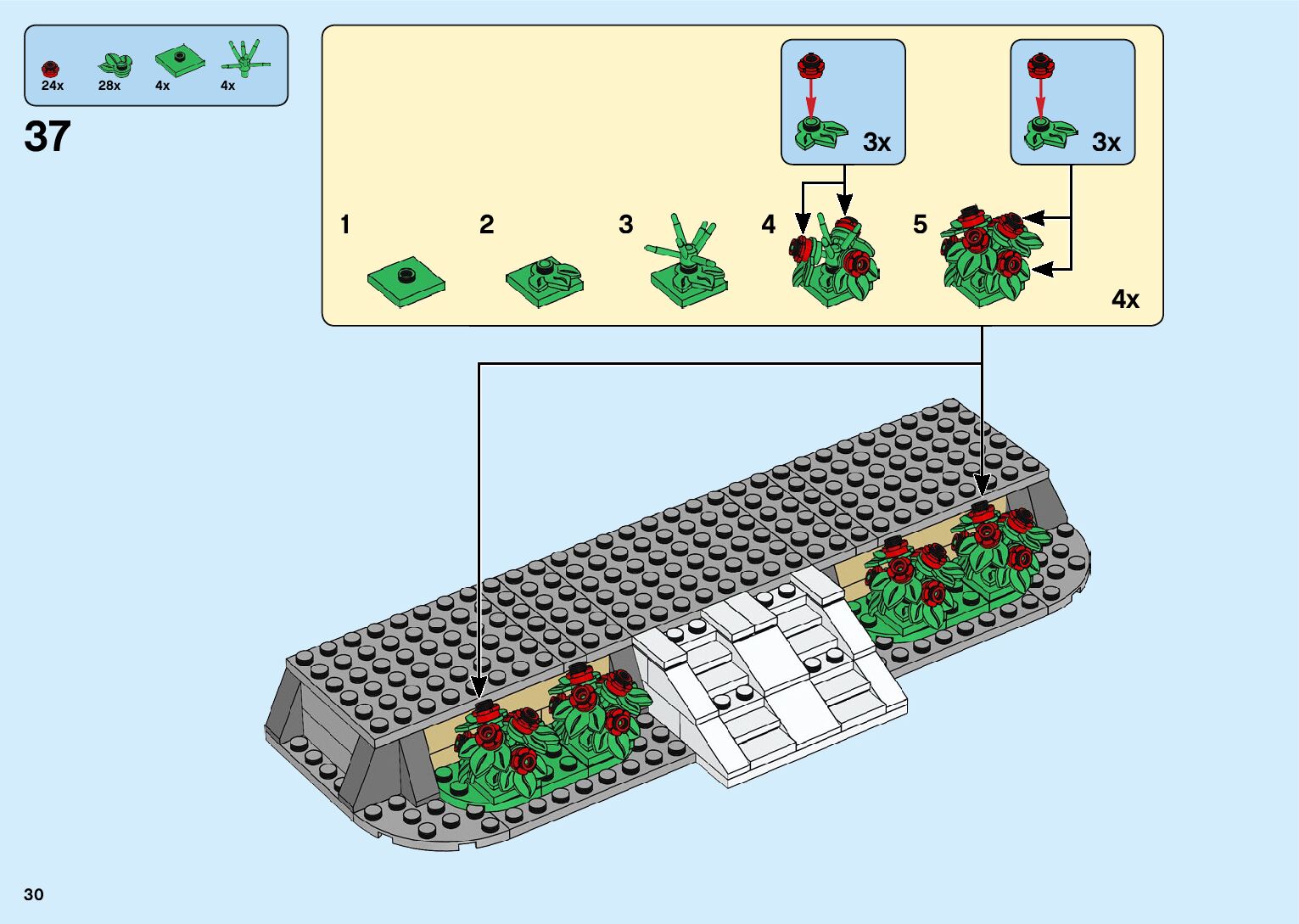 24x 28x 4x 4x

37

3x

3x

1 2 3 4 5

4x

30