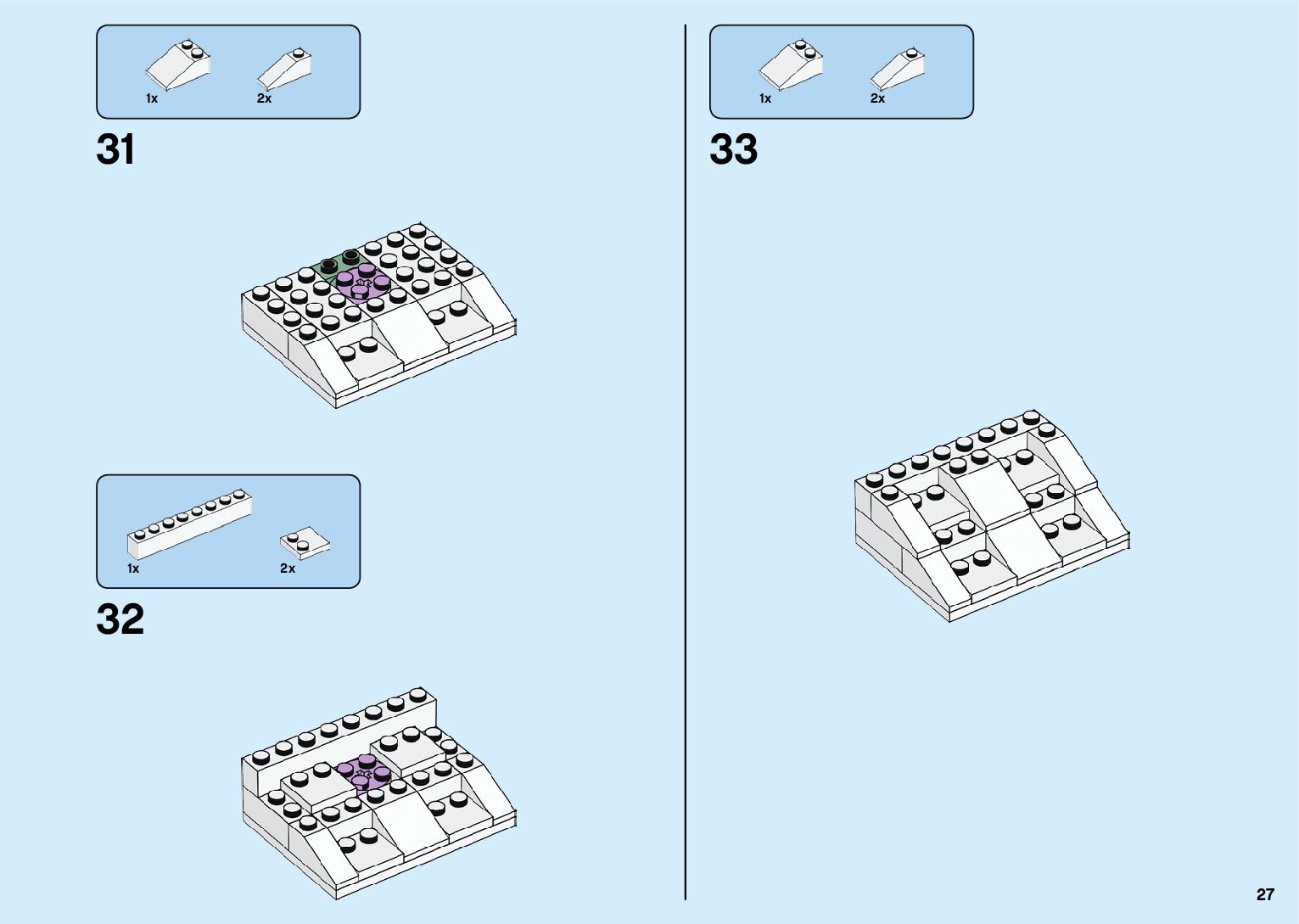 1x 2x

31

1x 2x

32

1x 2x

33

27