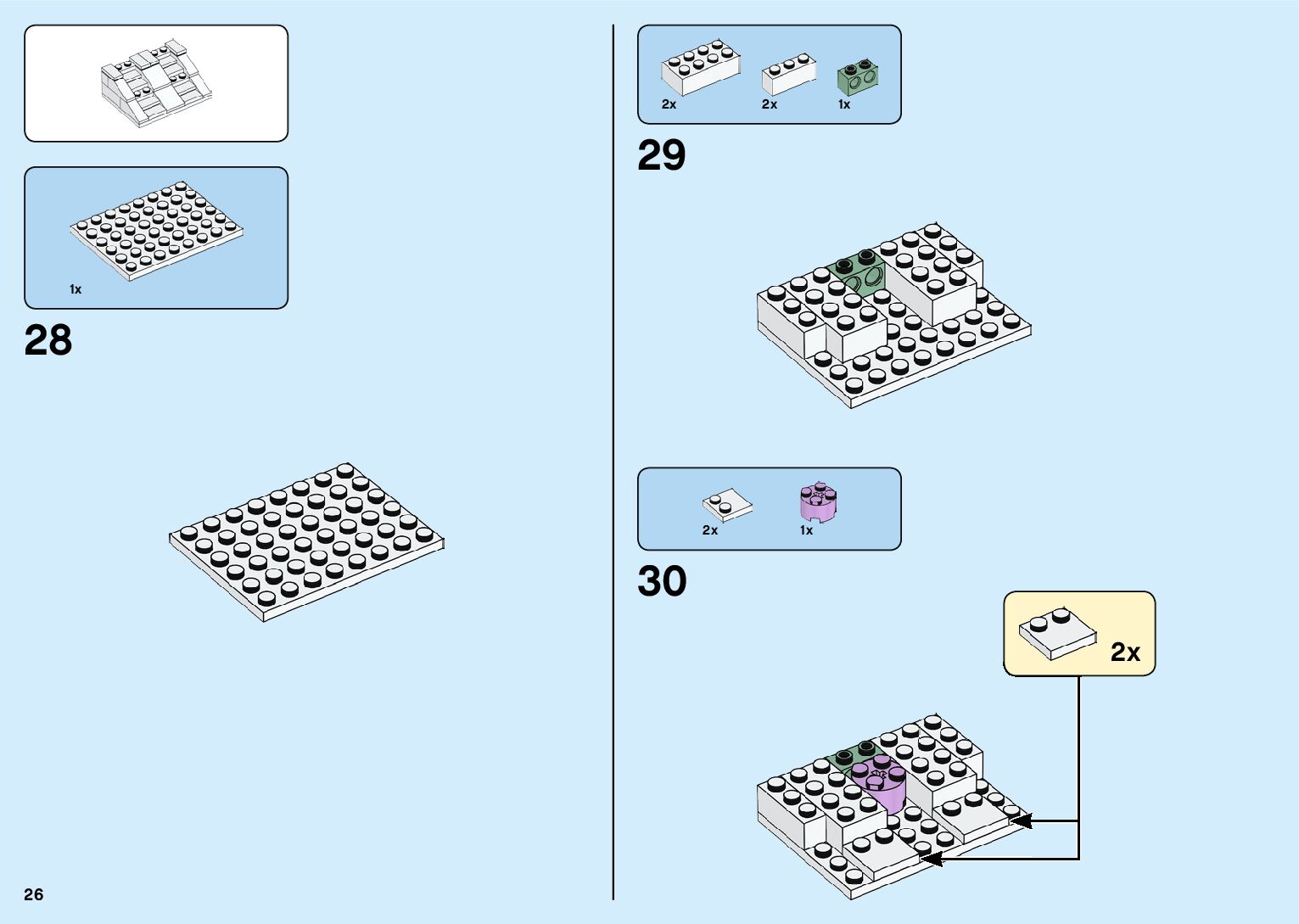 1x

28

2x 2x 1x

29

2x 1x

30

2x

26