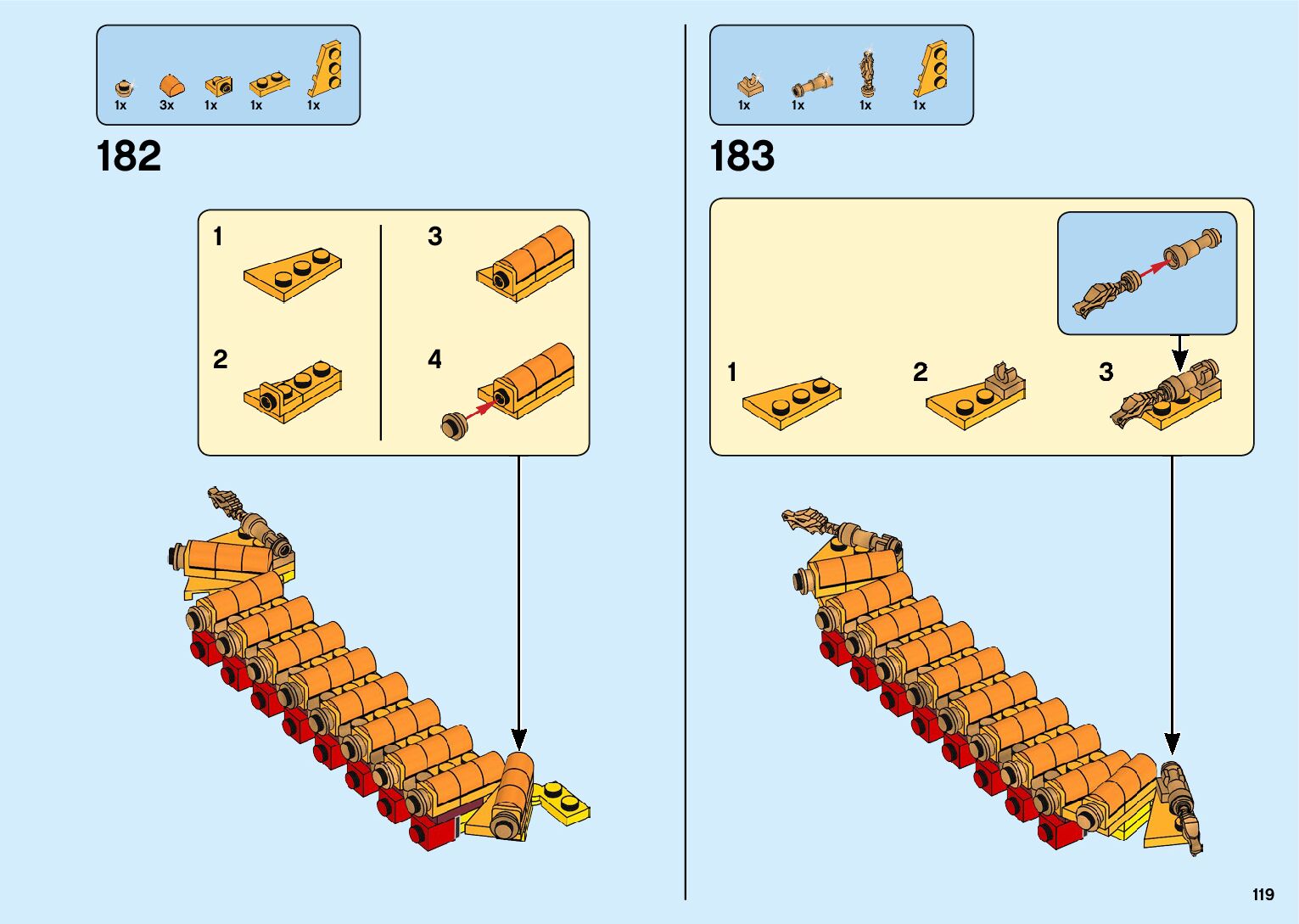 1x 3x 1x 1x 1x

182

1

2

3

4

1x 1x 1x 1x

183

1

2

3

119