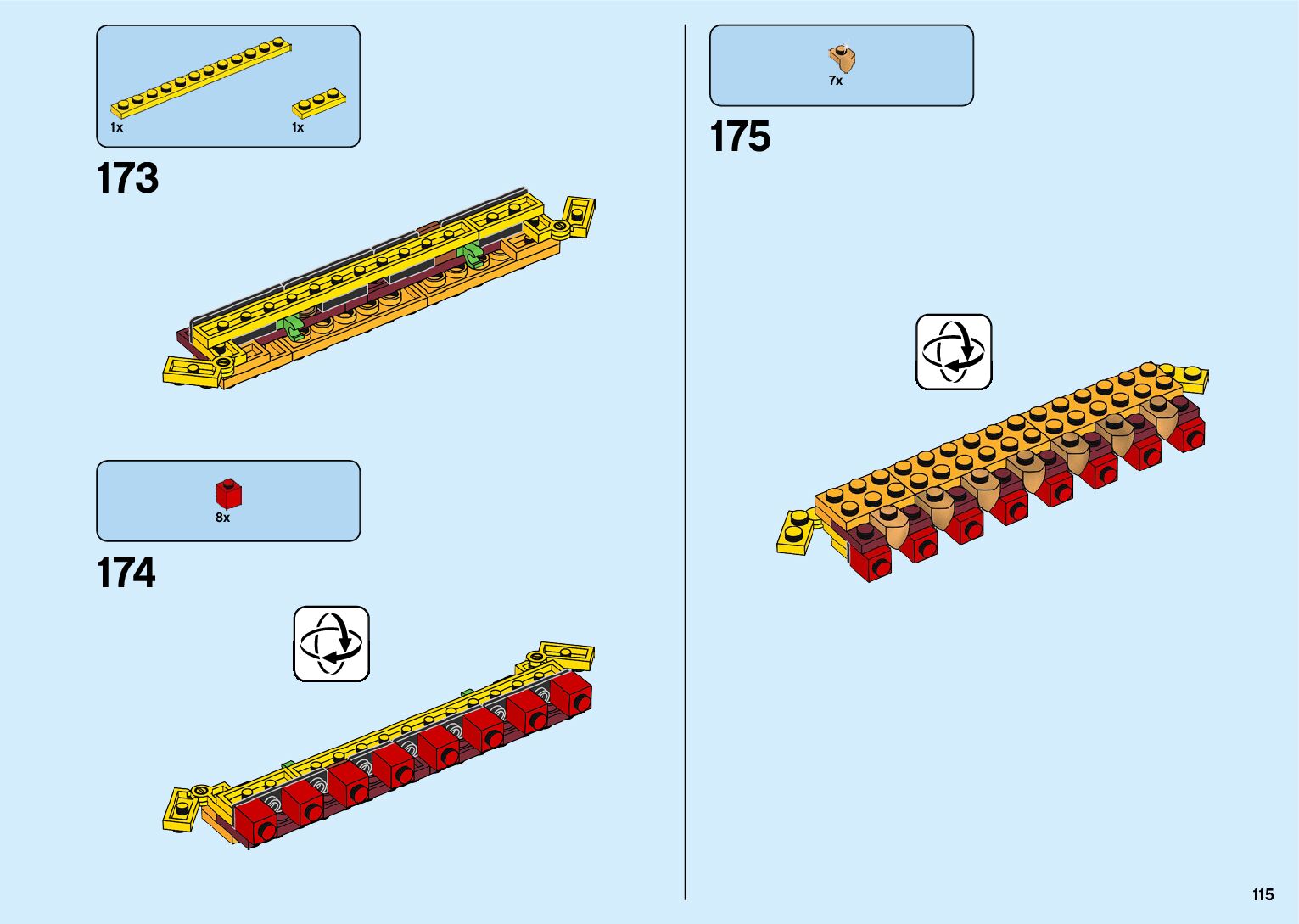 1x

1x

173

8x

174

7x

175

115