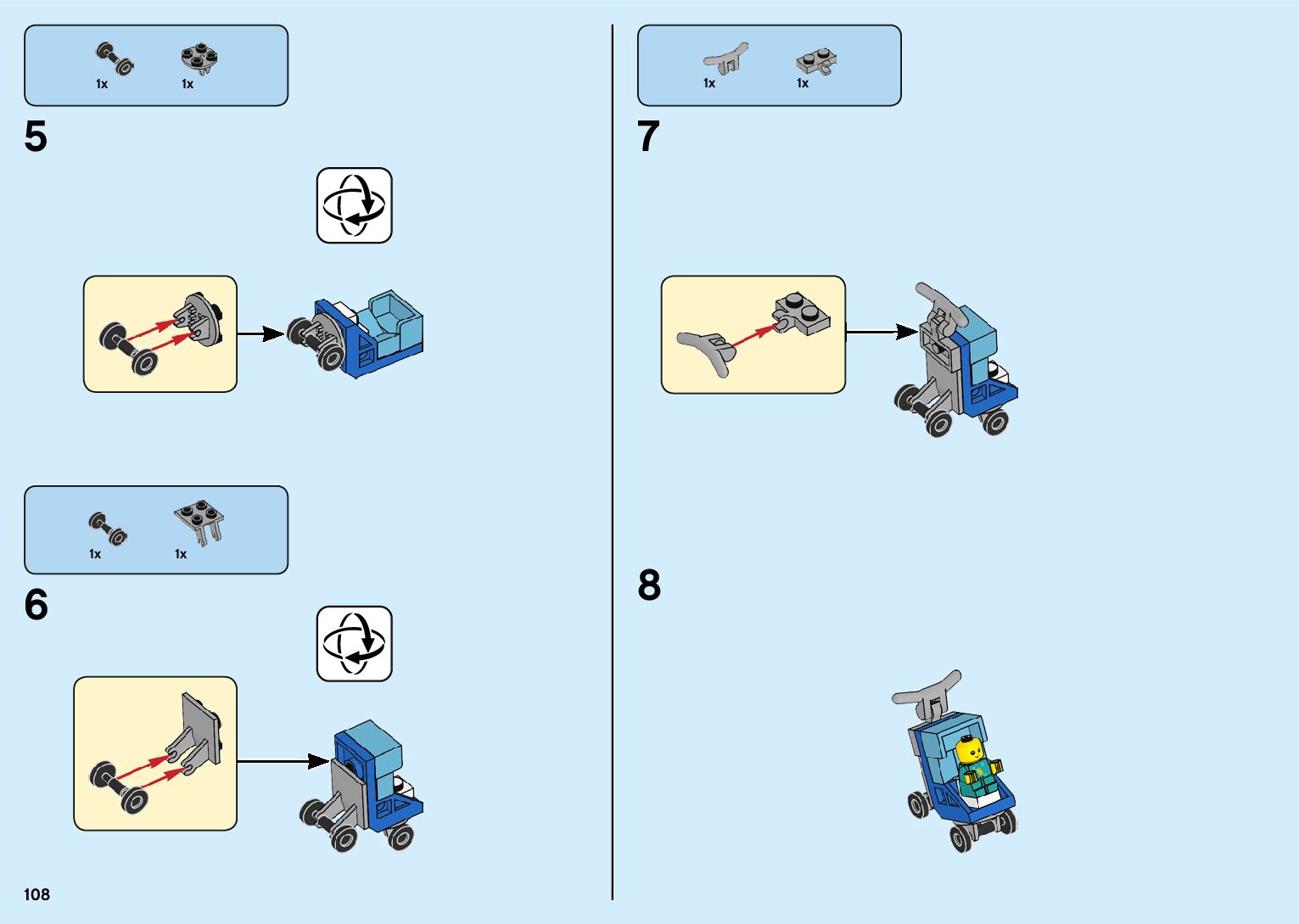 1x 1x

5

1x 1x

6

108

1x 1x

7

8