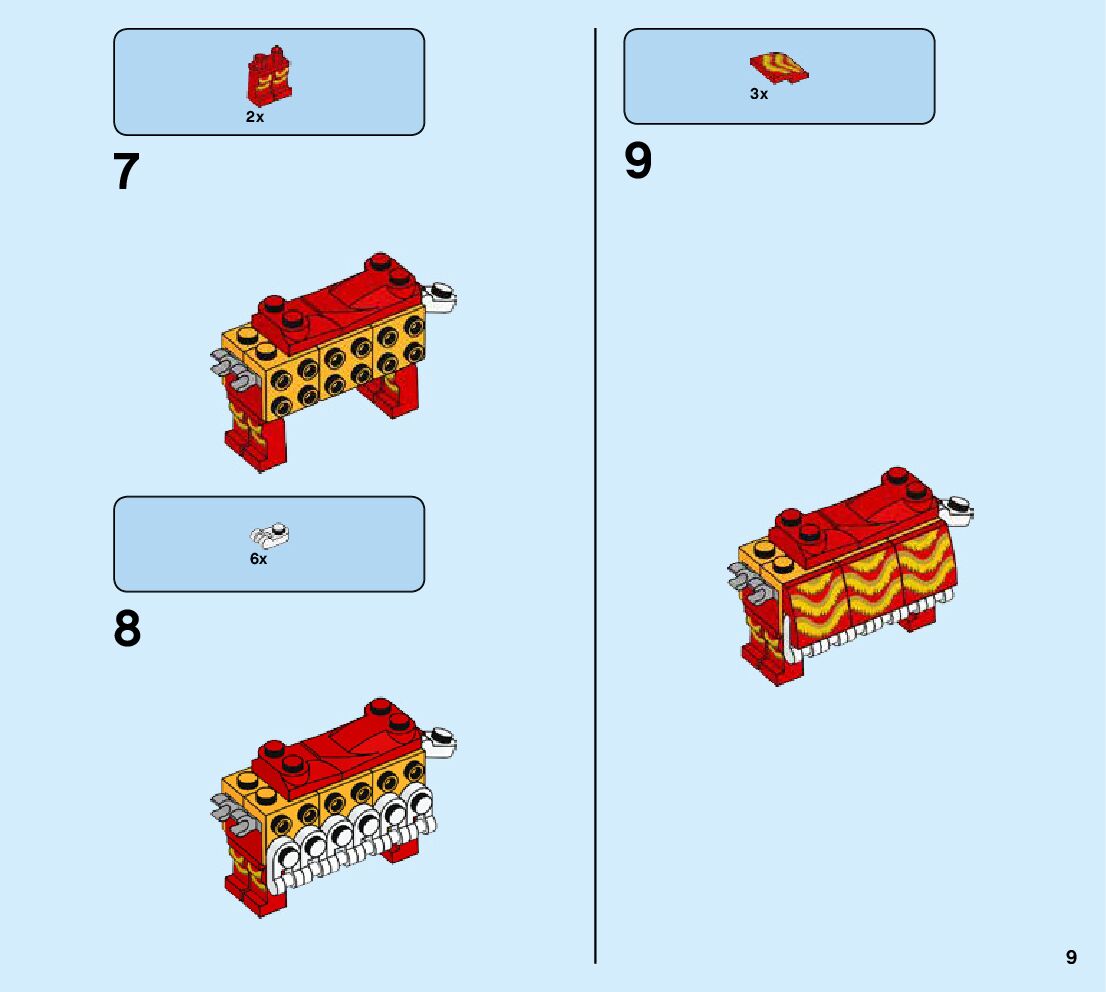 2x

7

6x

8

3x

9

9