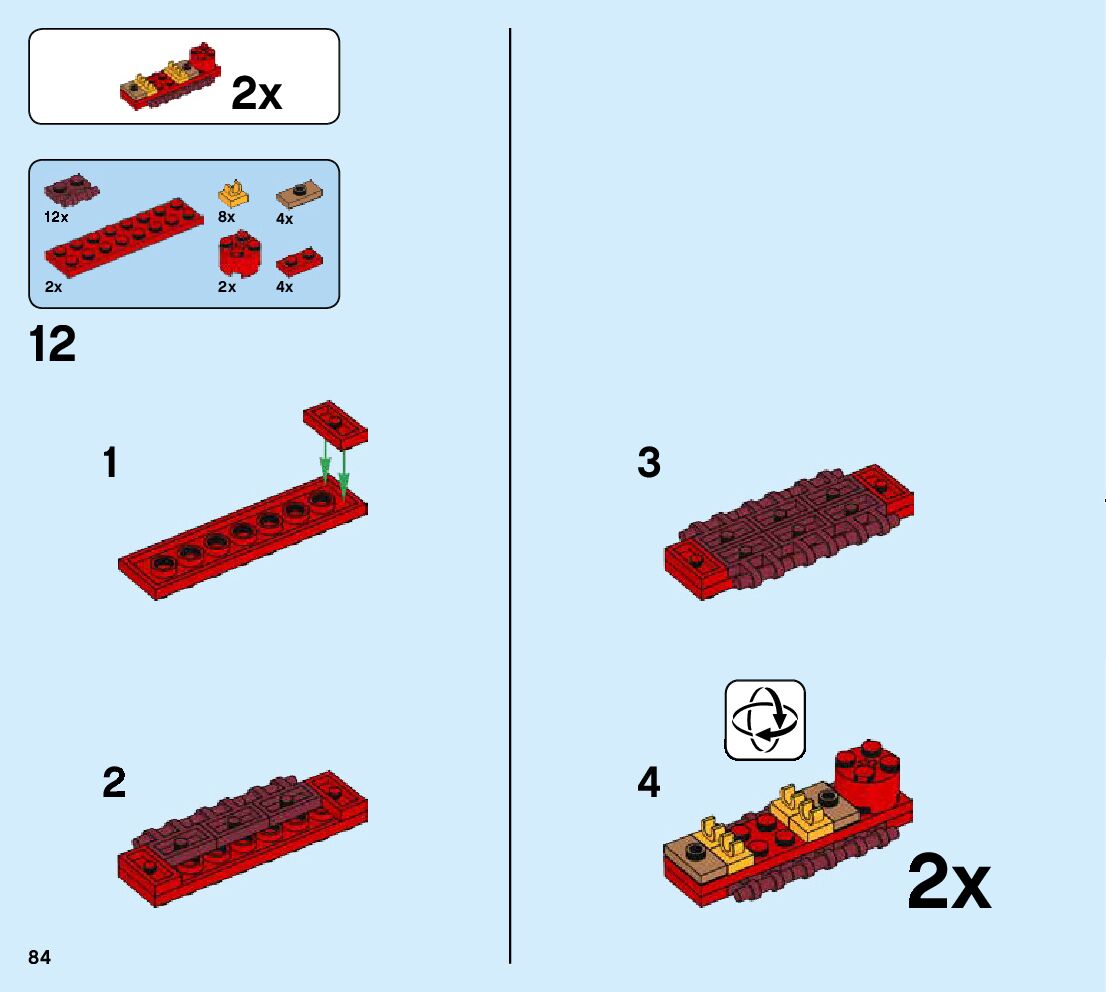 2x

12x
8x
4x
2x
2x
4x

12

1

2

3

4

2x

84