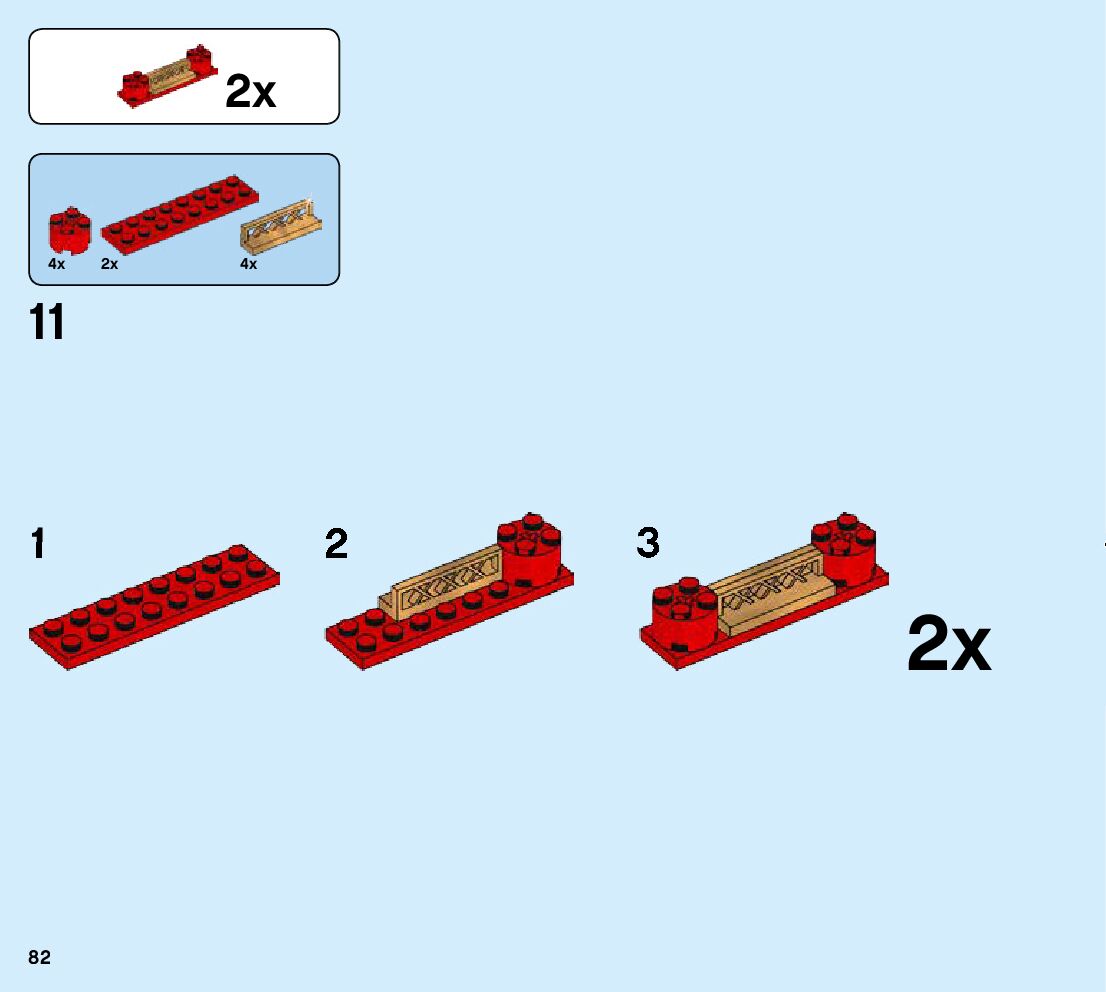 2x

4x 2x 4x

11

1

2

3

2x

82