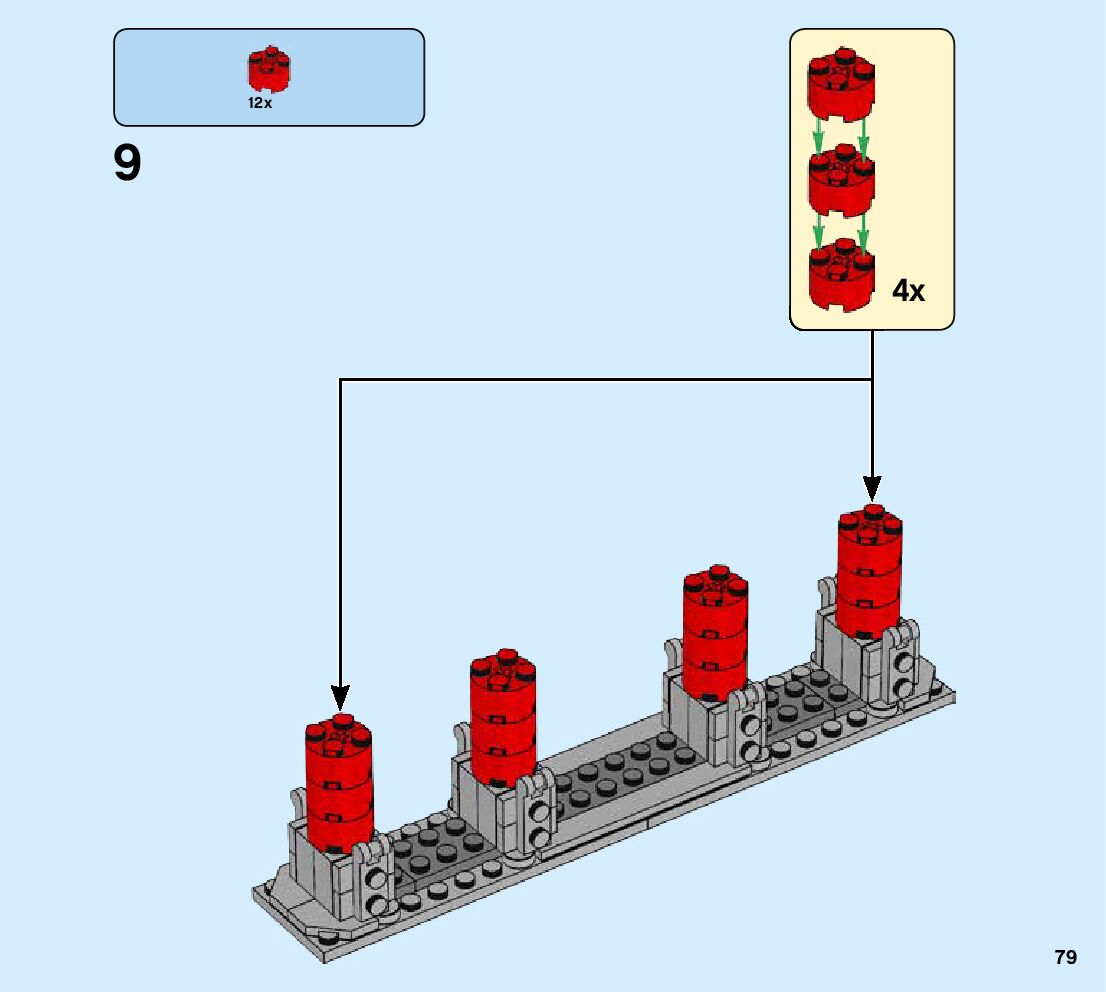 12x

9

4x

79