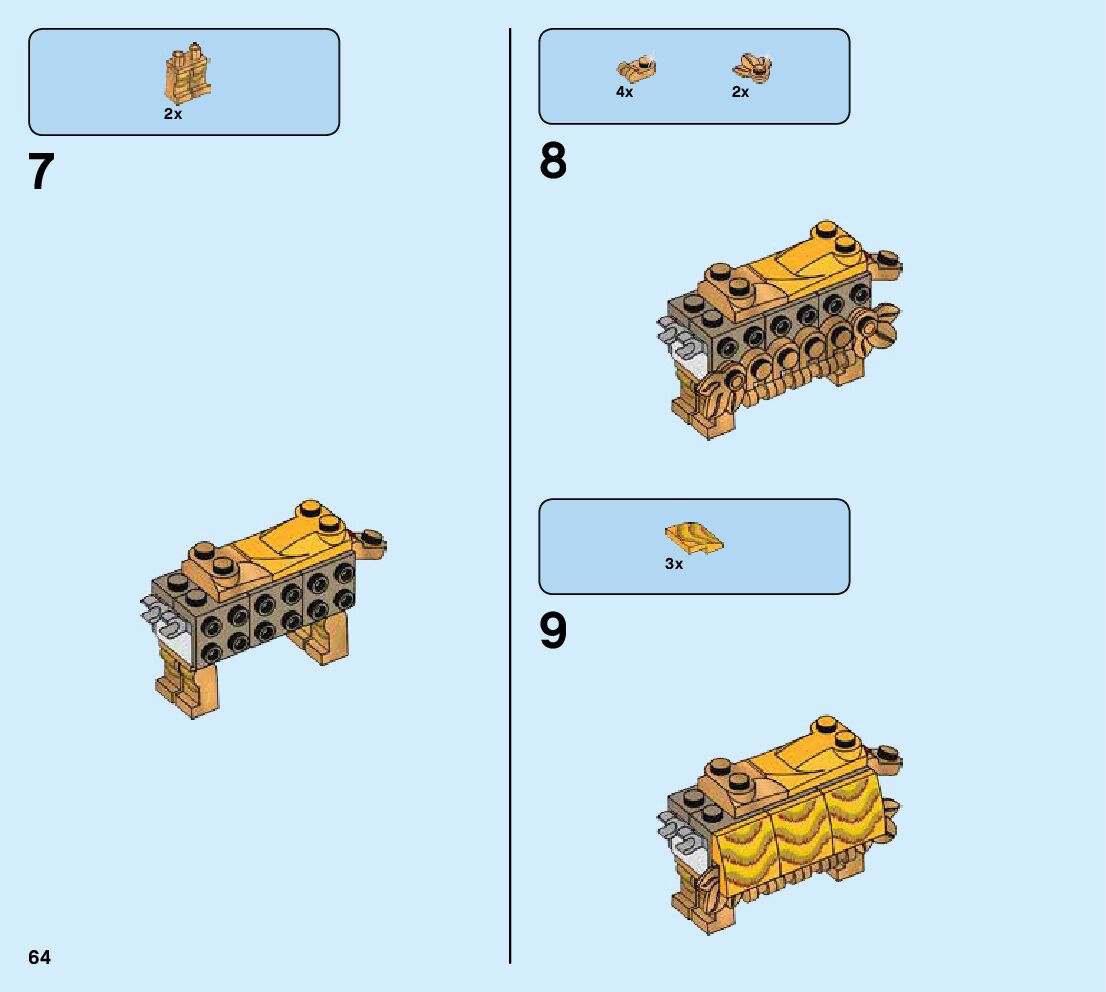 2x

7

4x 2x

8

3x

9

64