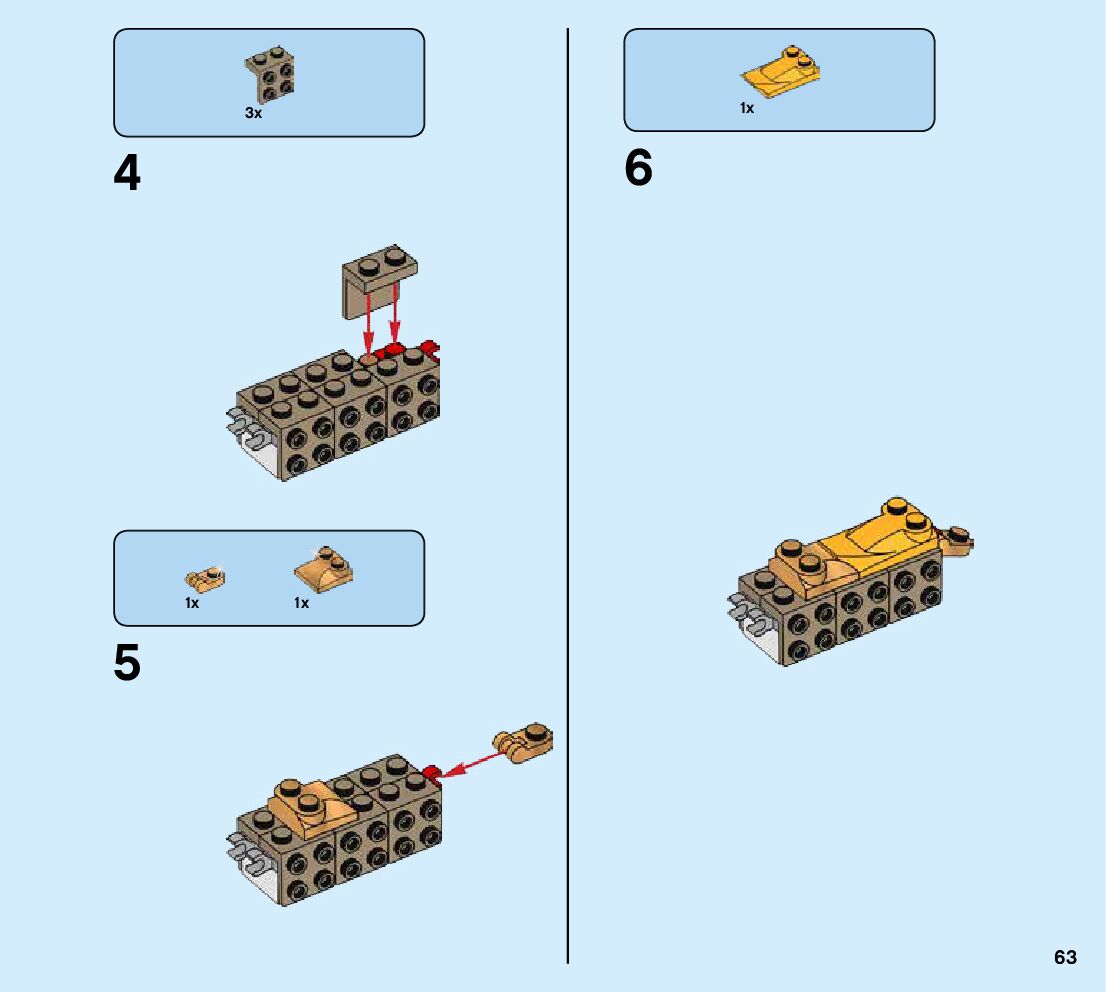 3x

4

1x

1x

5

1x

6

63