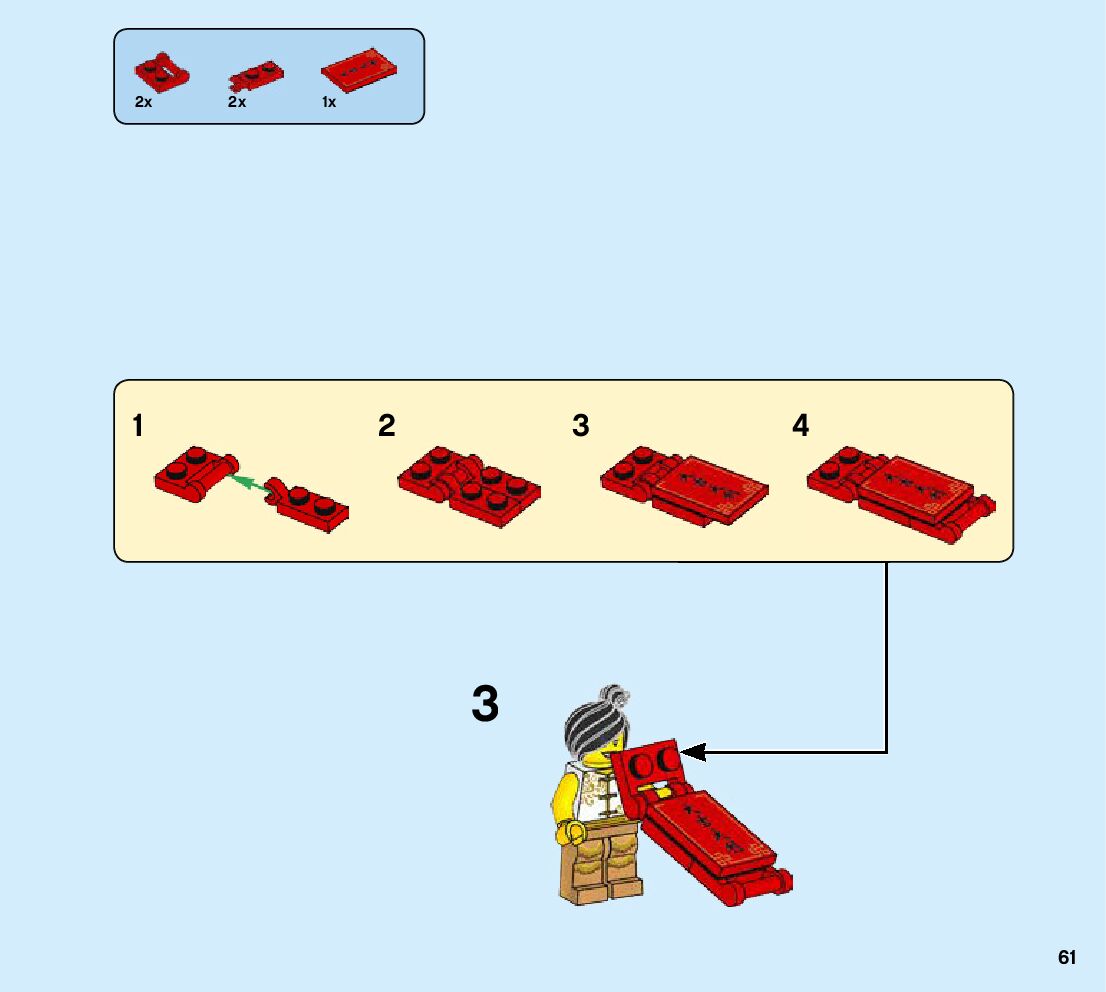 2x 2x 1x

1

2

3

4

3

61