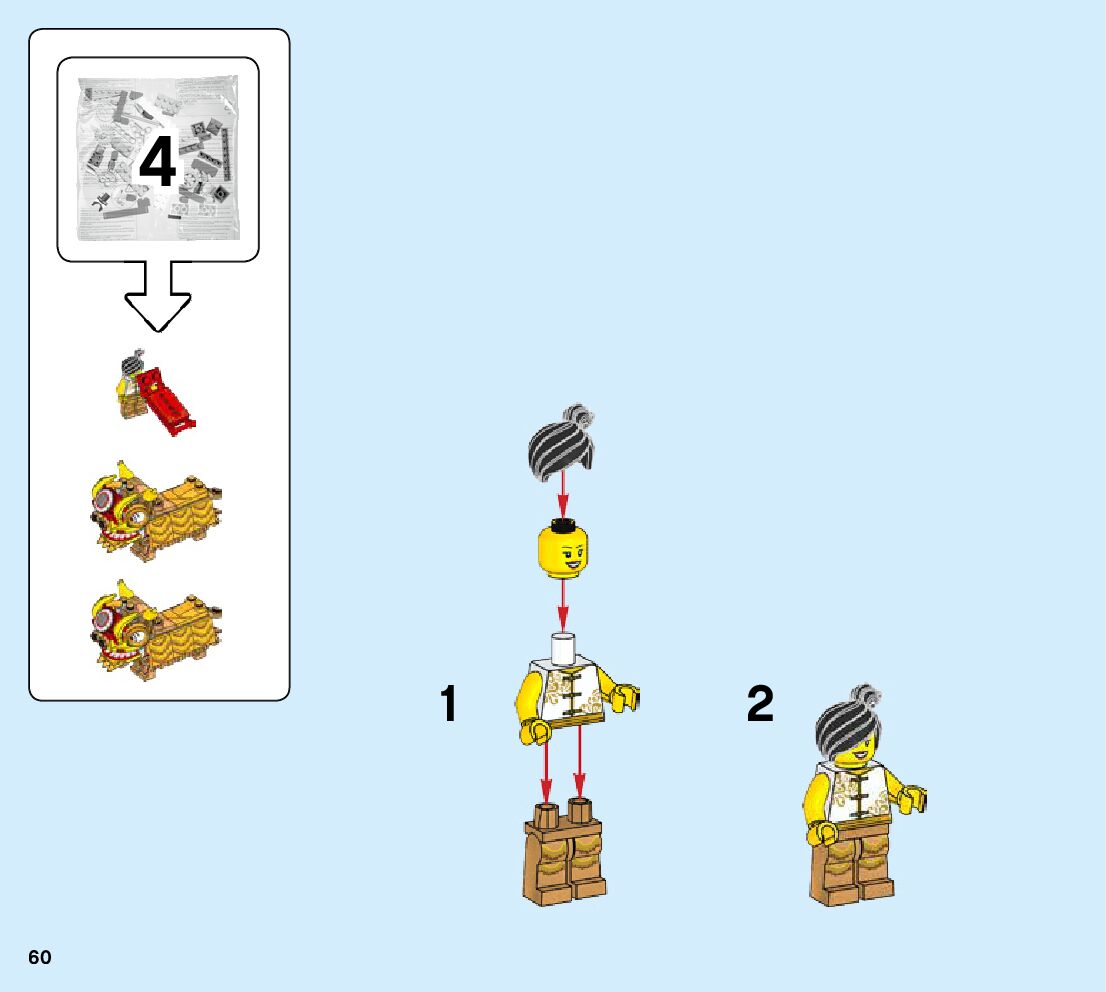 4

1

2

60