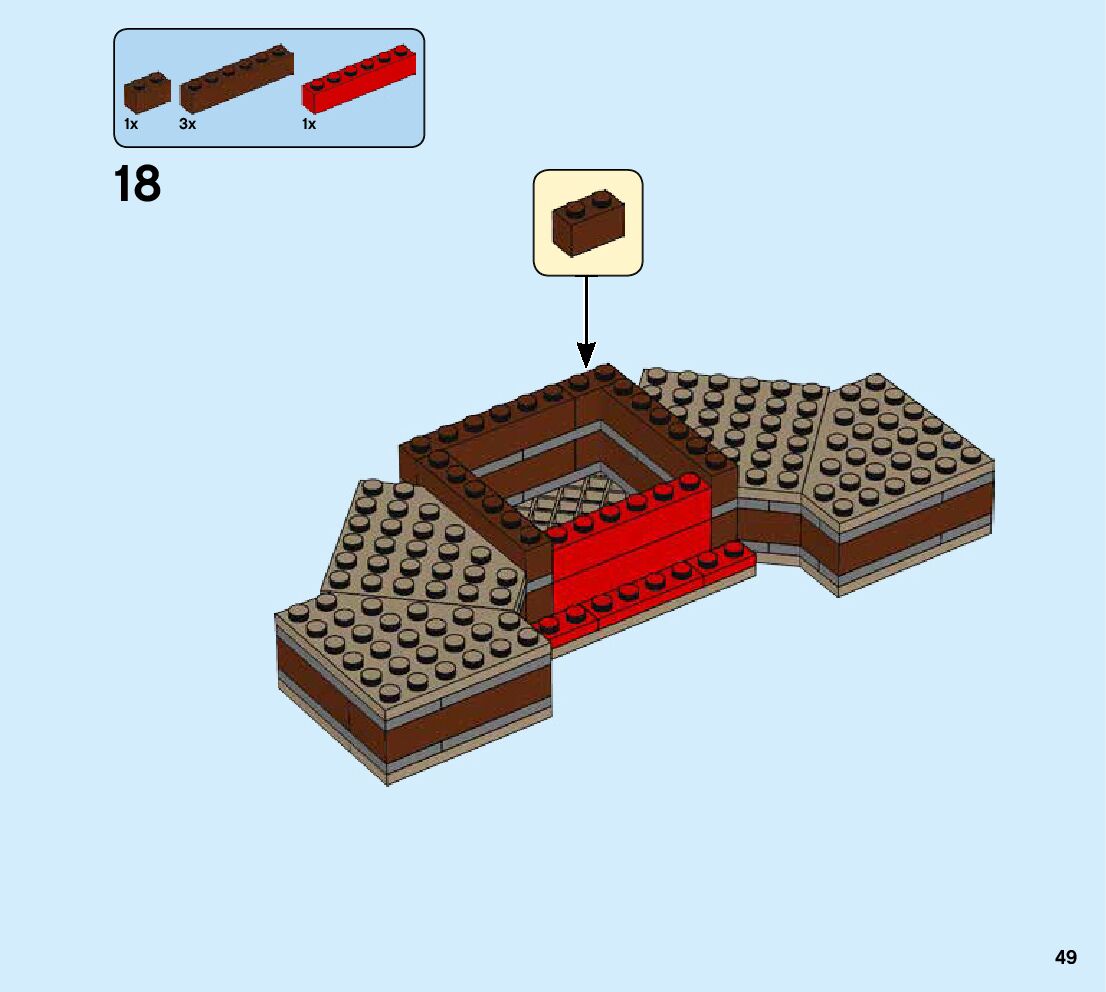 1x 3x 1x

18

49