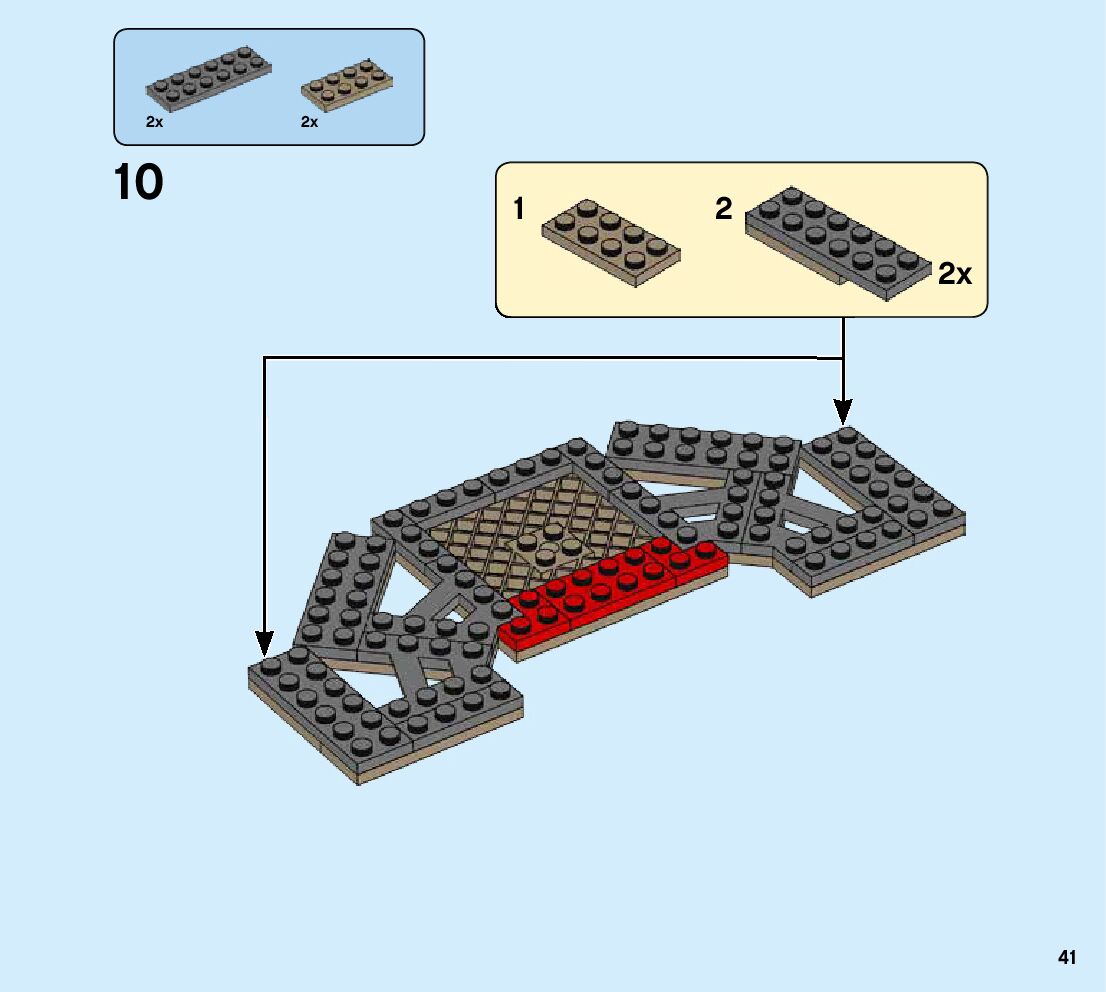 2x
2x

10

1
2
2x

41