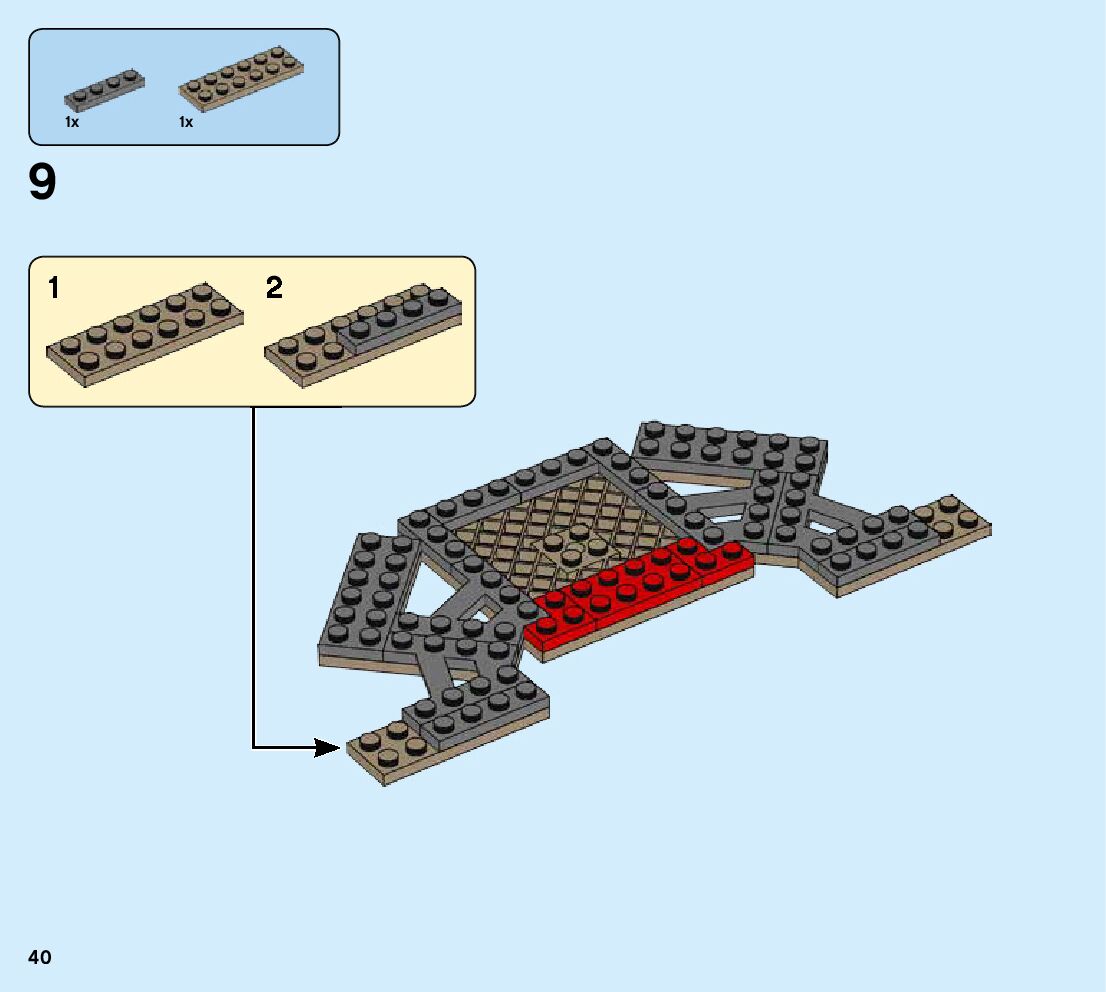 1x
1x

9

1
2

40