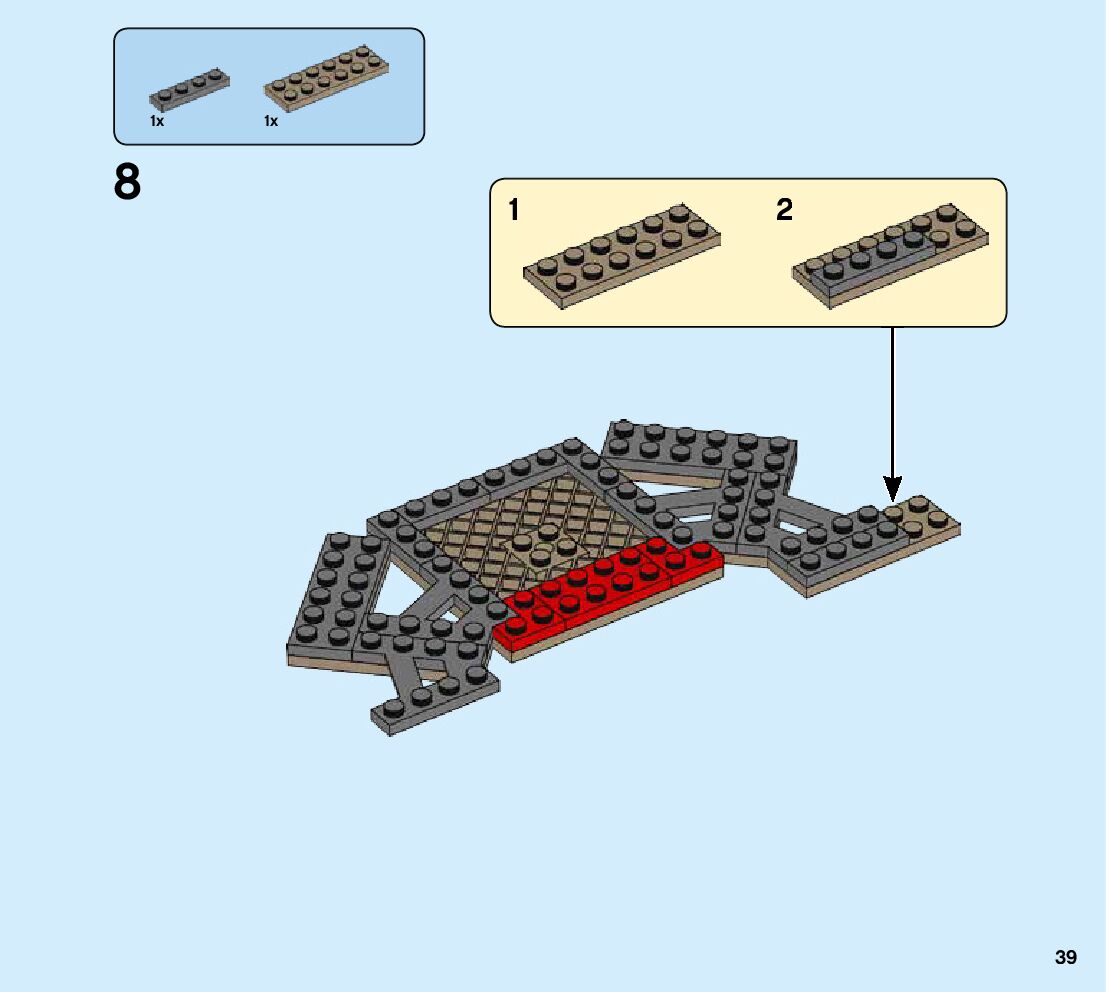 1x 1x

8

1

2

39