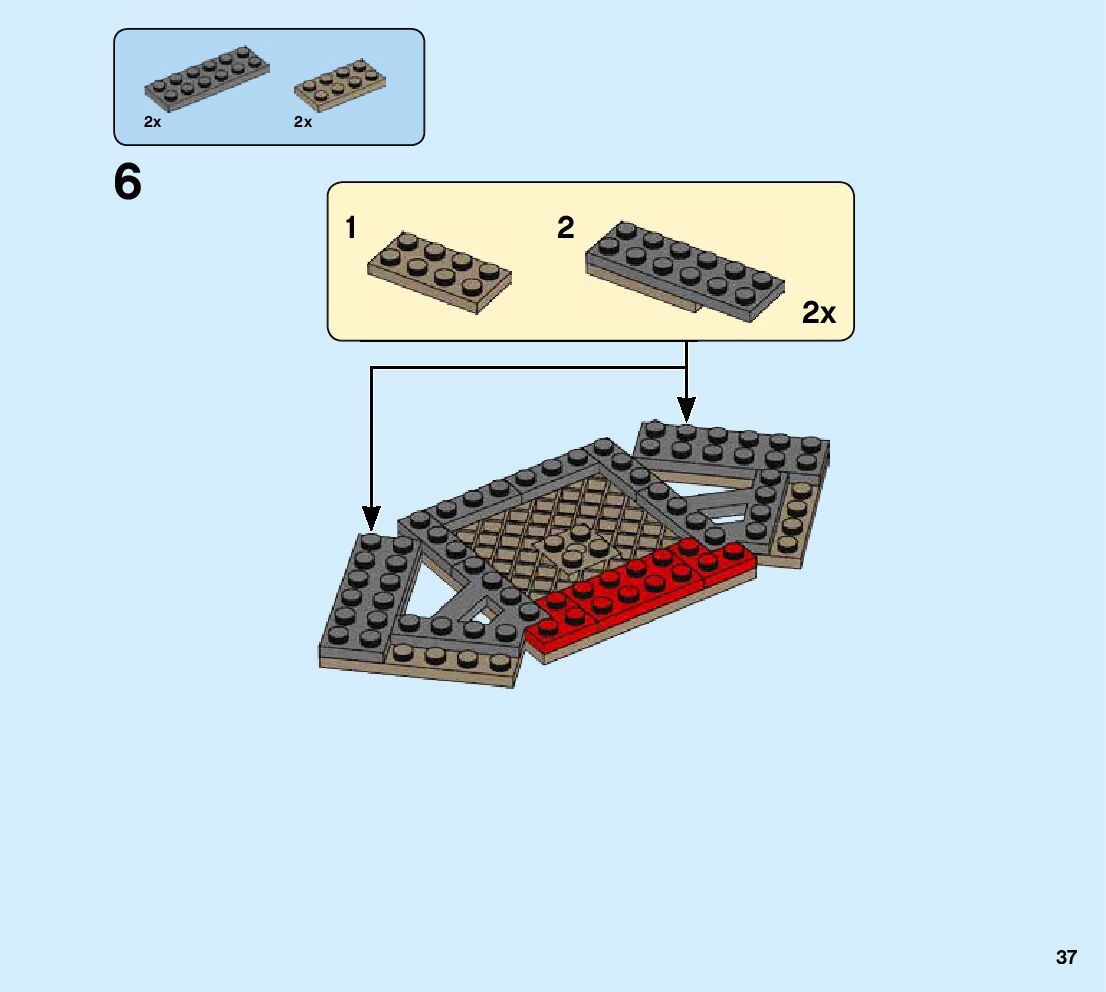 2x
2x

6

1
2
2x

37