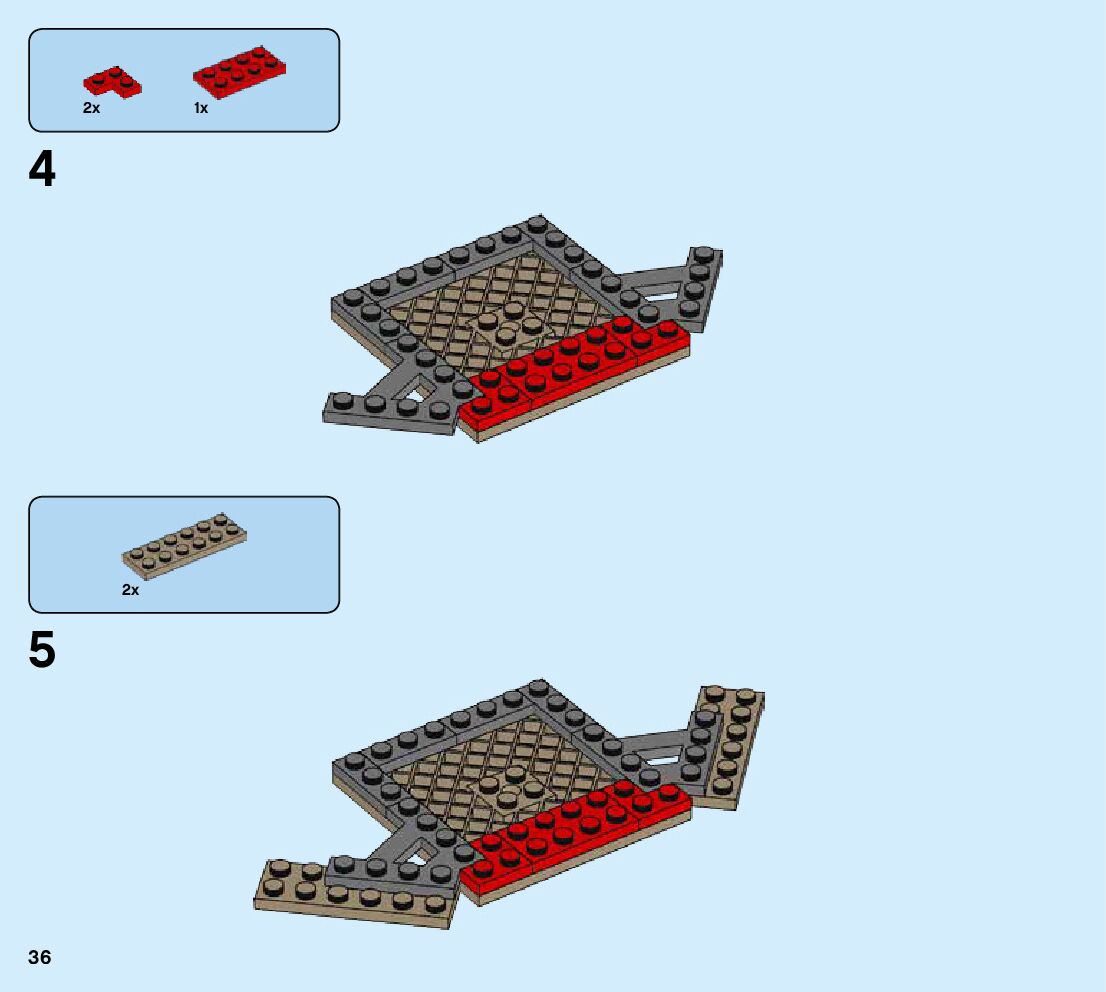 2x 1x

4

2x

5

36