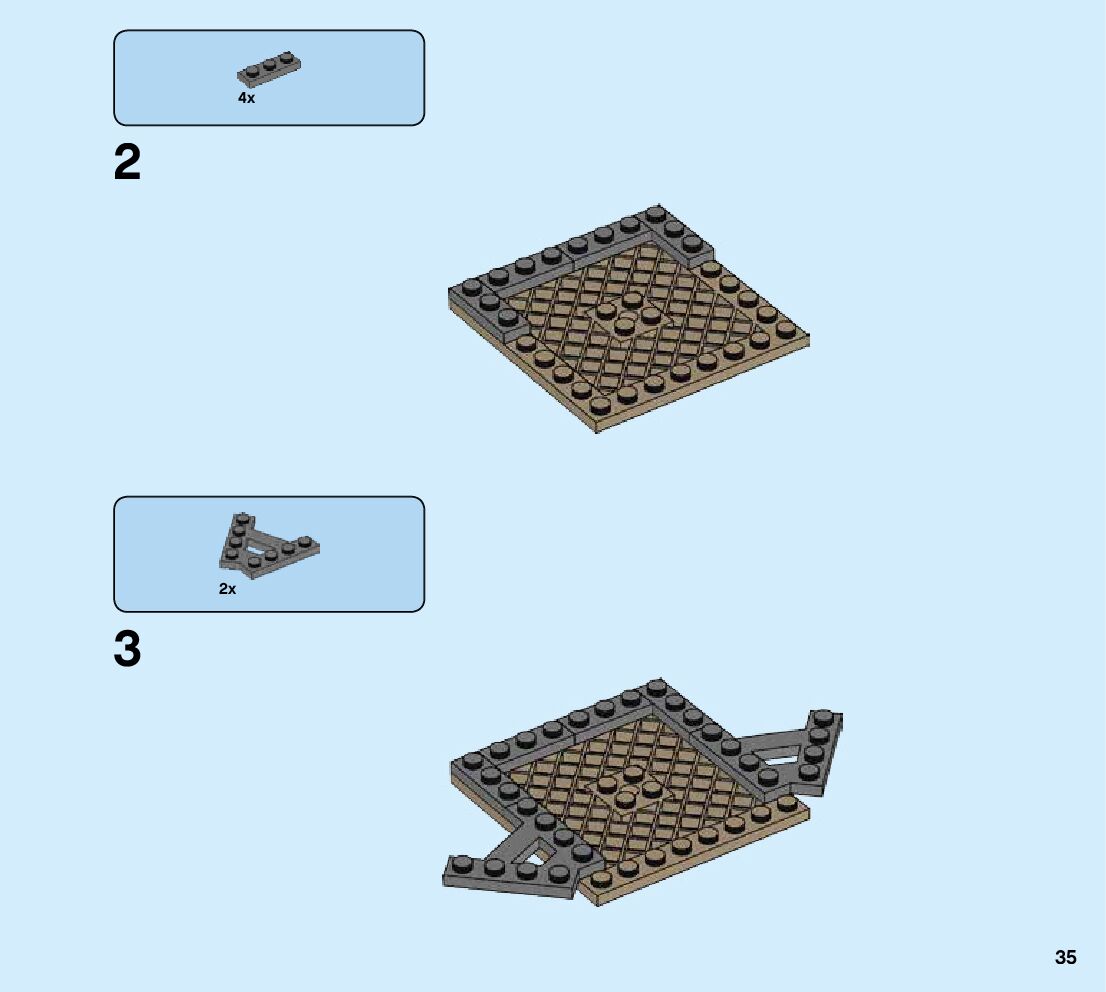 4x

2

2x

3

35