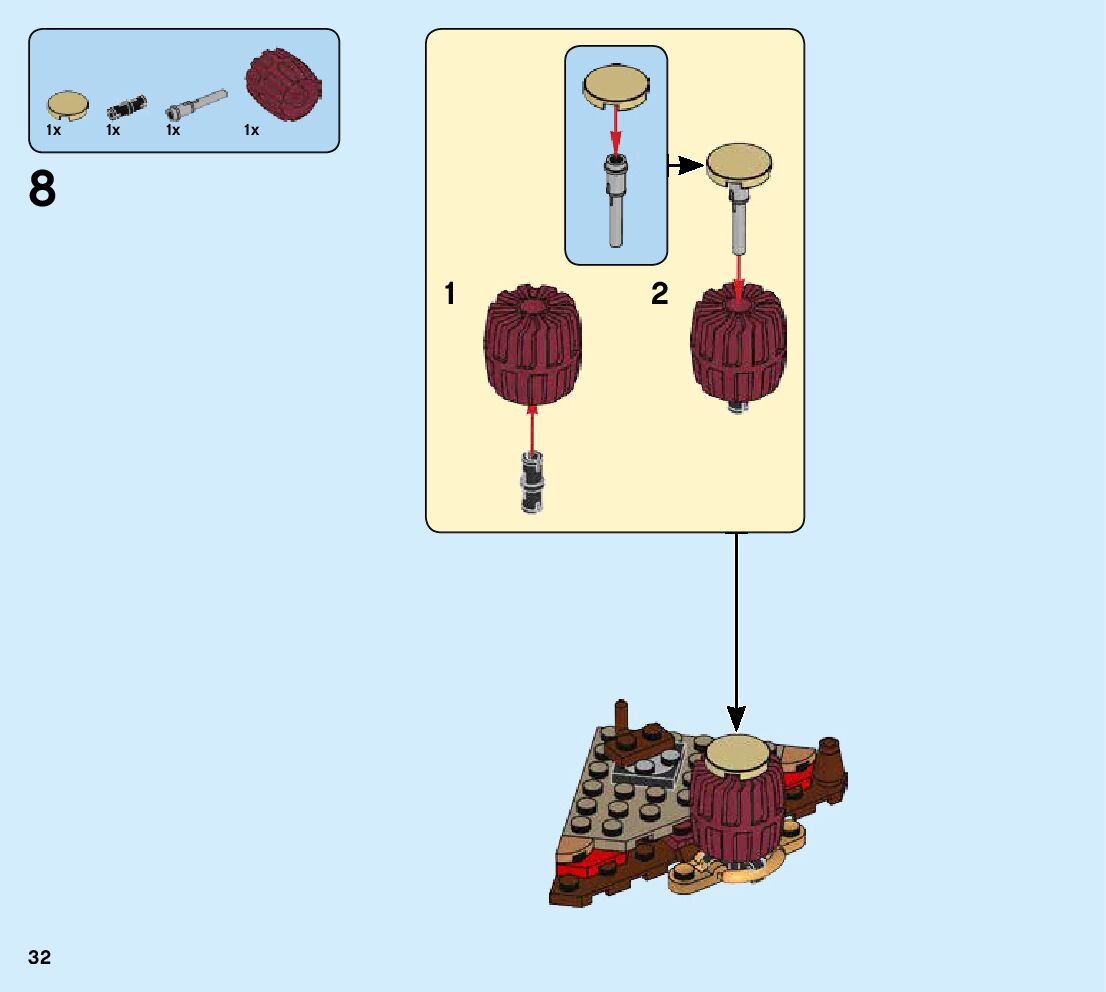 1x 1x 1x 1x

8

1

2

32