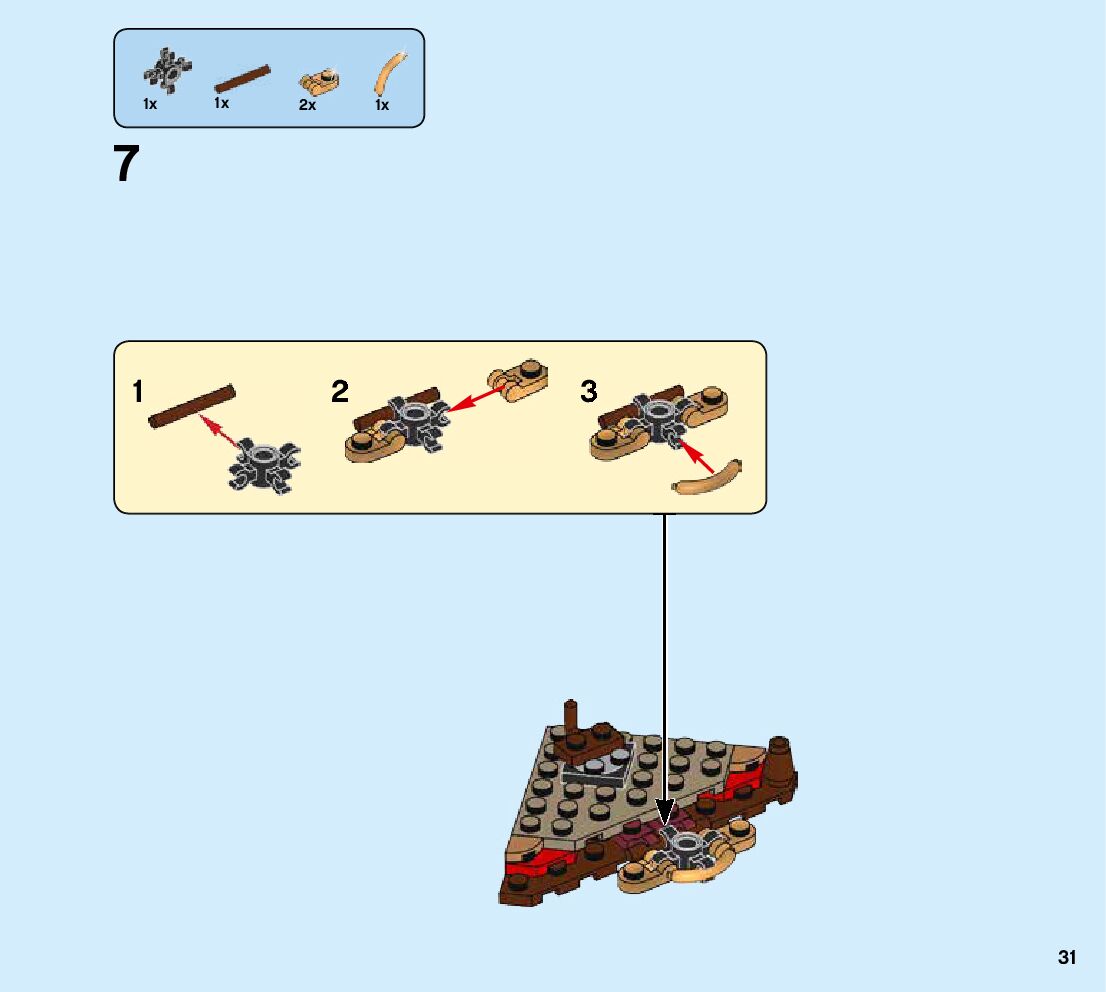 1x 1x 2x 1x

7

1

2

3

31