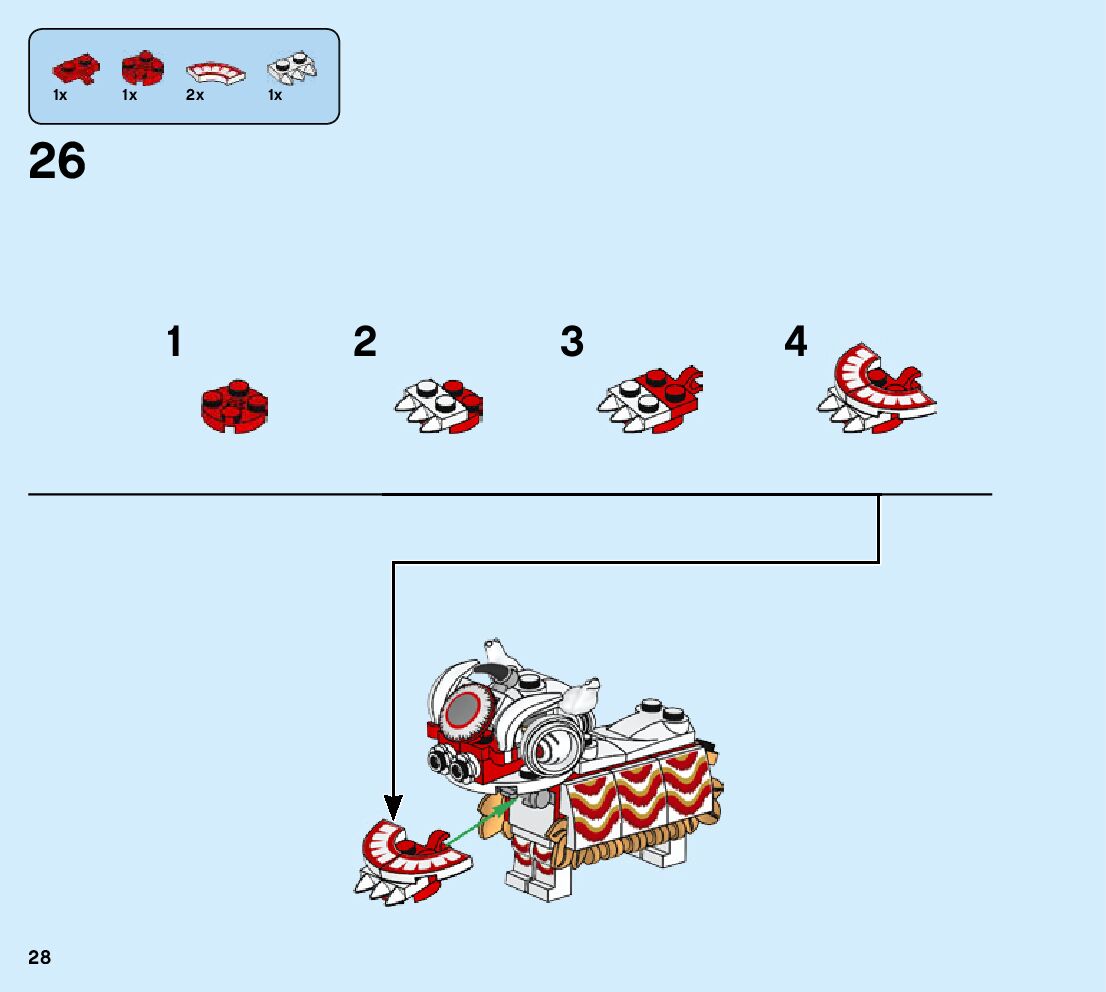 1x 1x 2x 1x

26

1 2 3 4

28