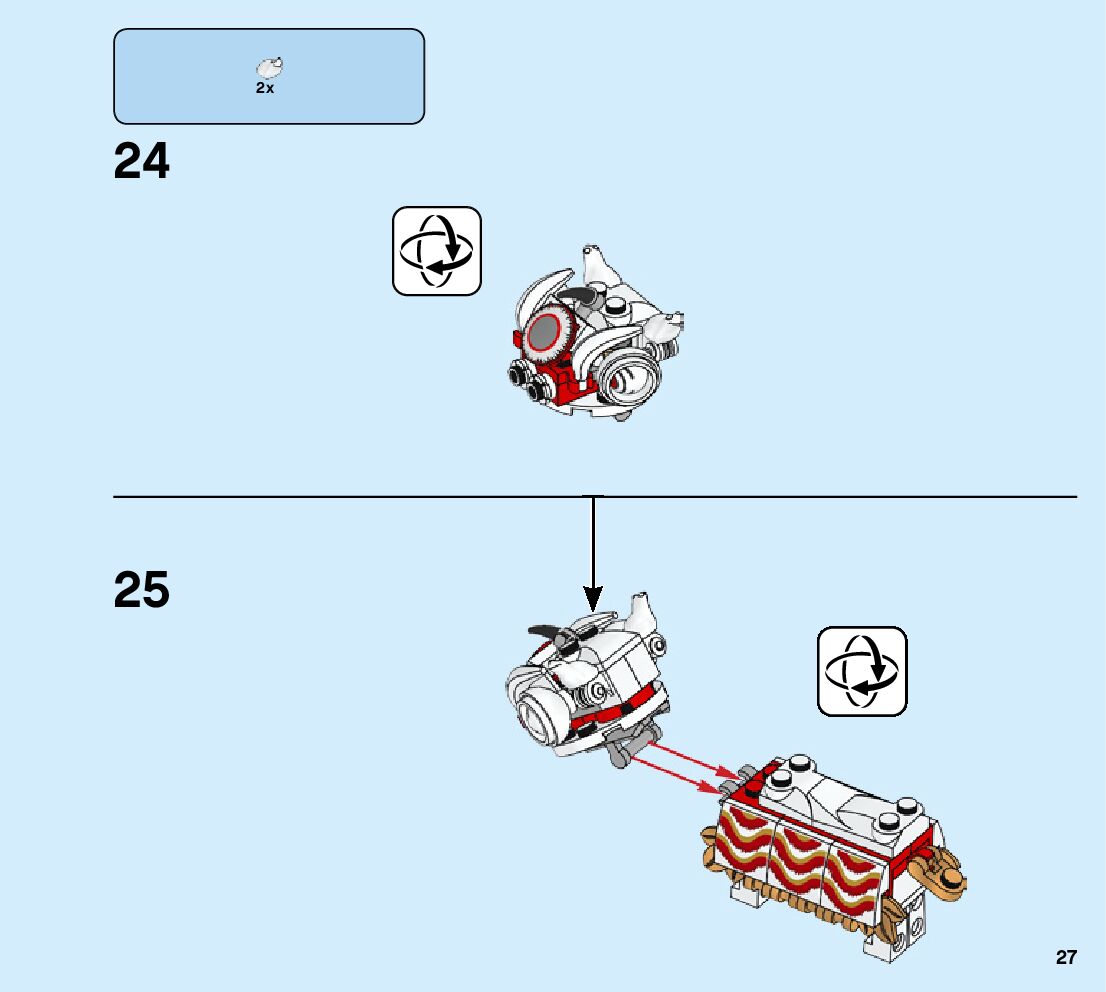 2x

24

25

27