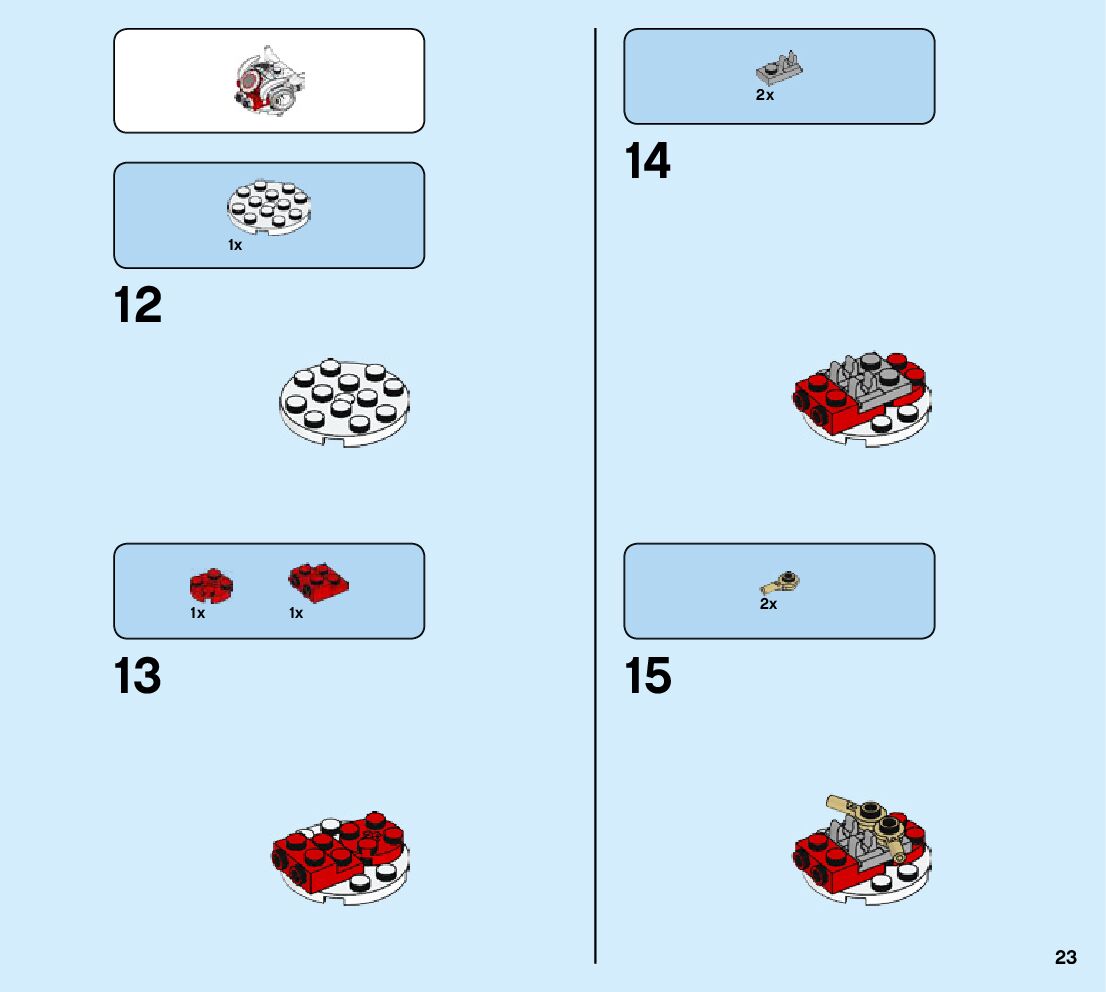 1x

12

1x 1x

13

2x

14

2x

15

23