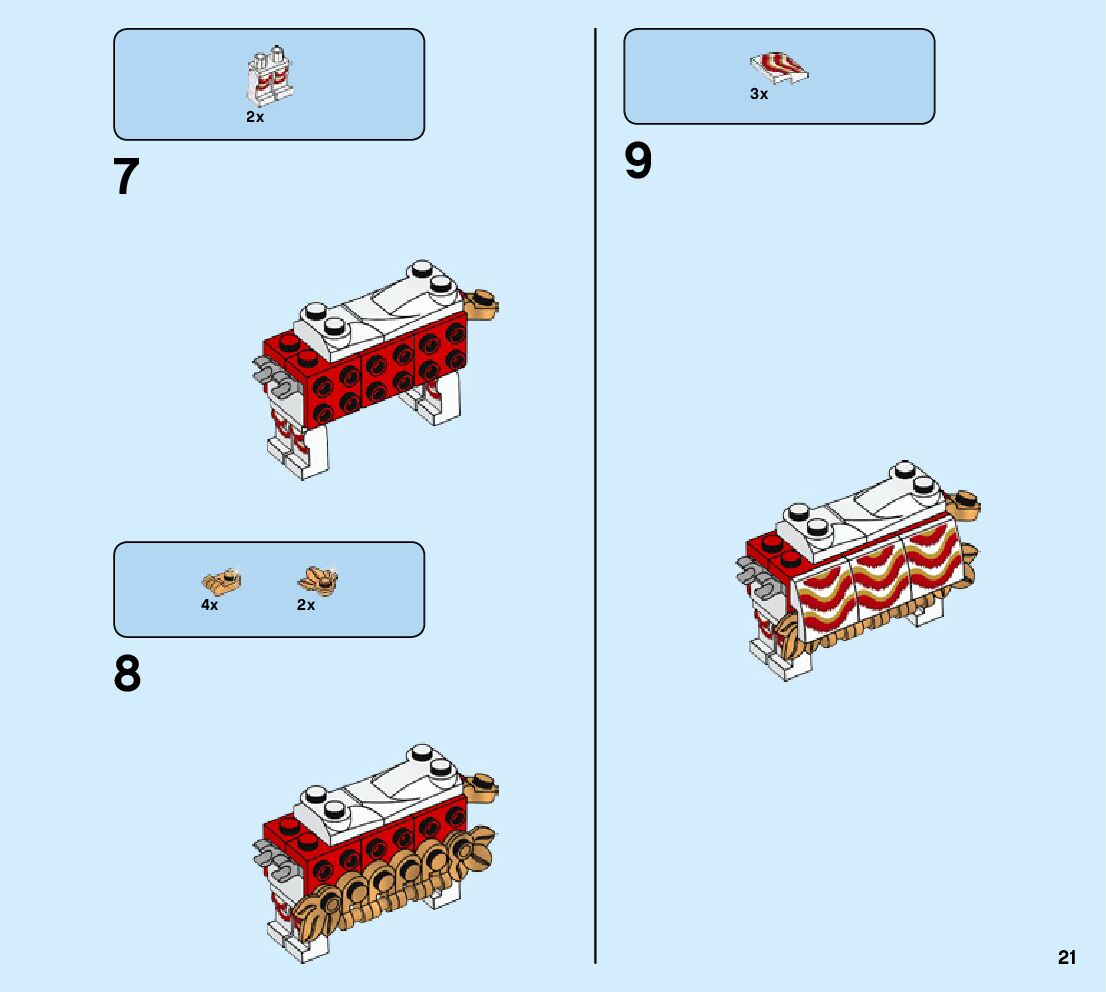 2x

7

4x 2x

8

3x

9

21