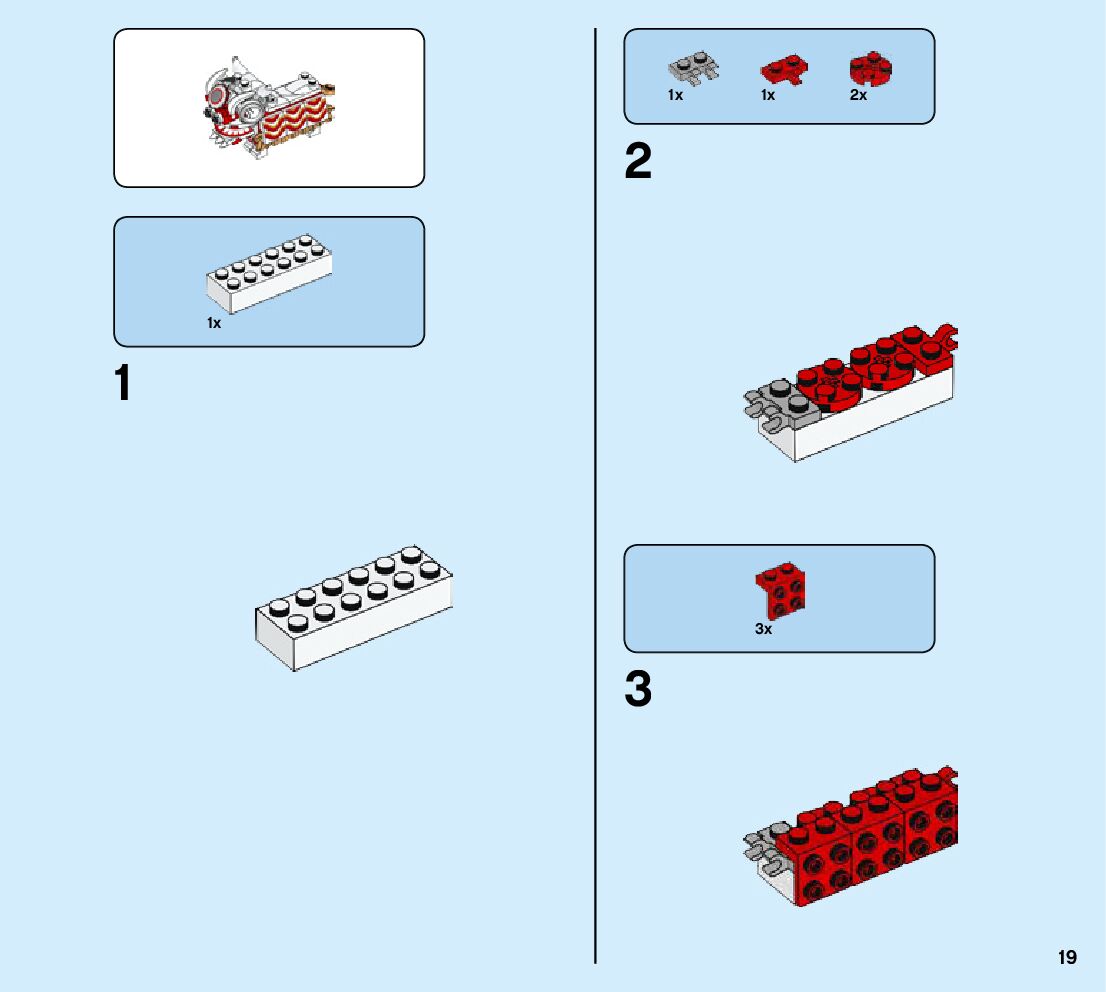 1x

1

1x 1x 2x

2

3x

3

19