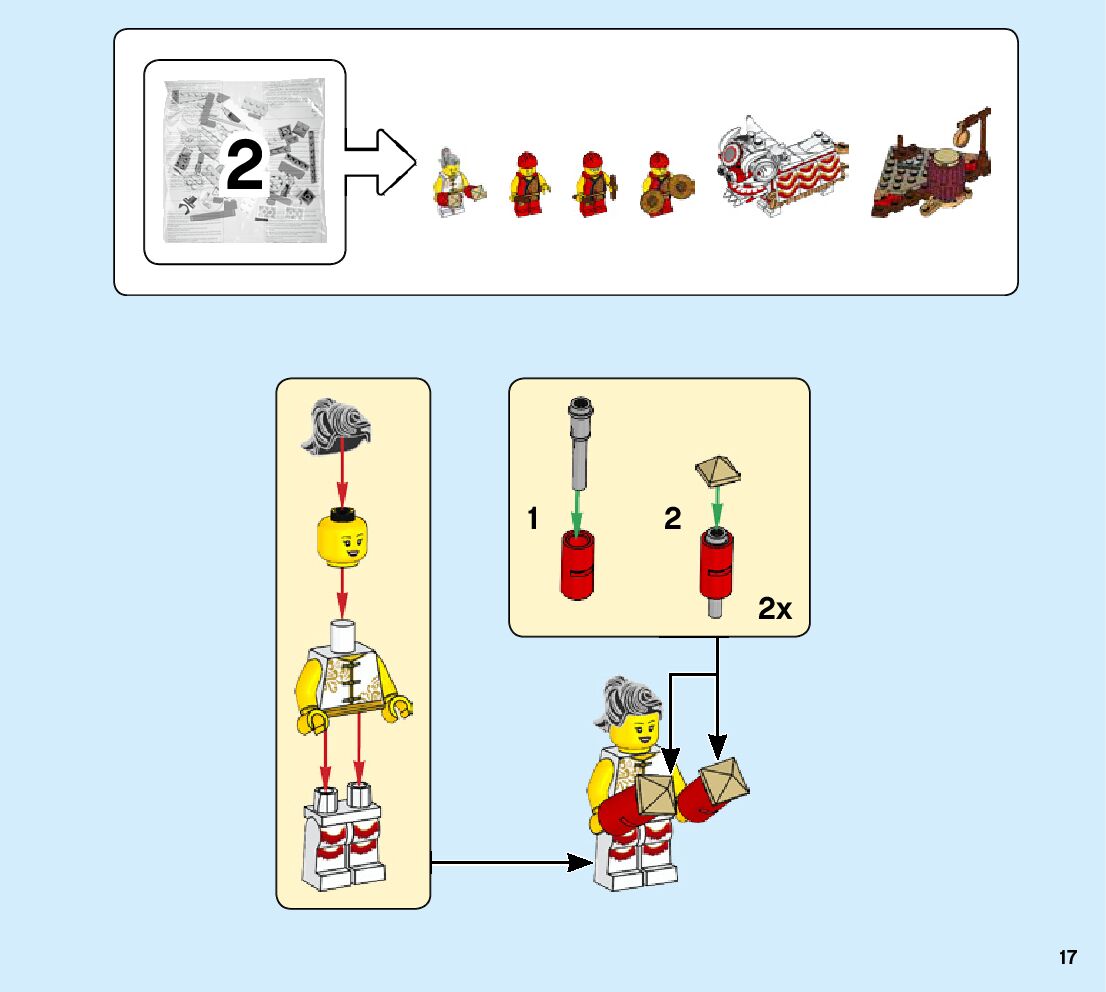 2

1

2

2x

17