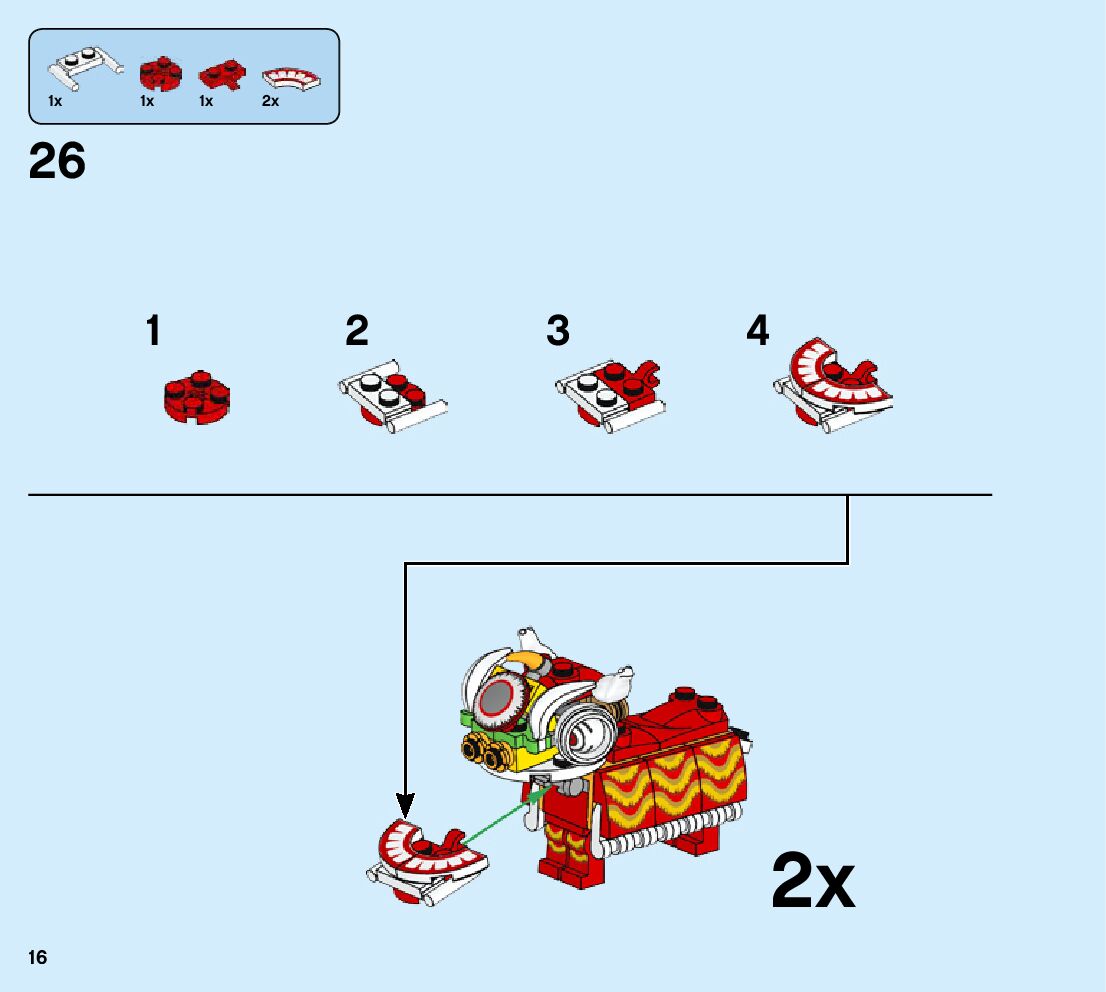 1x 1x 1x 2x

26

1

2

3

4

2x

16