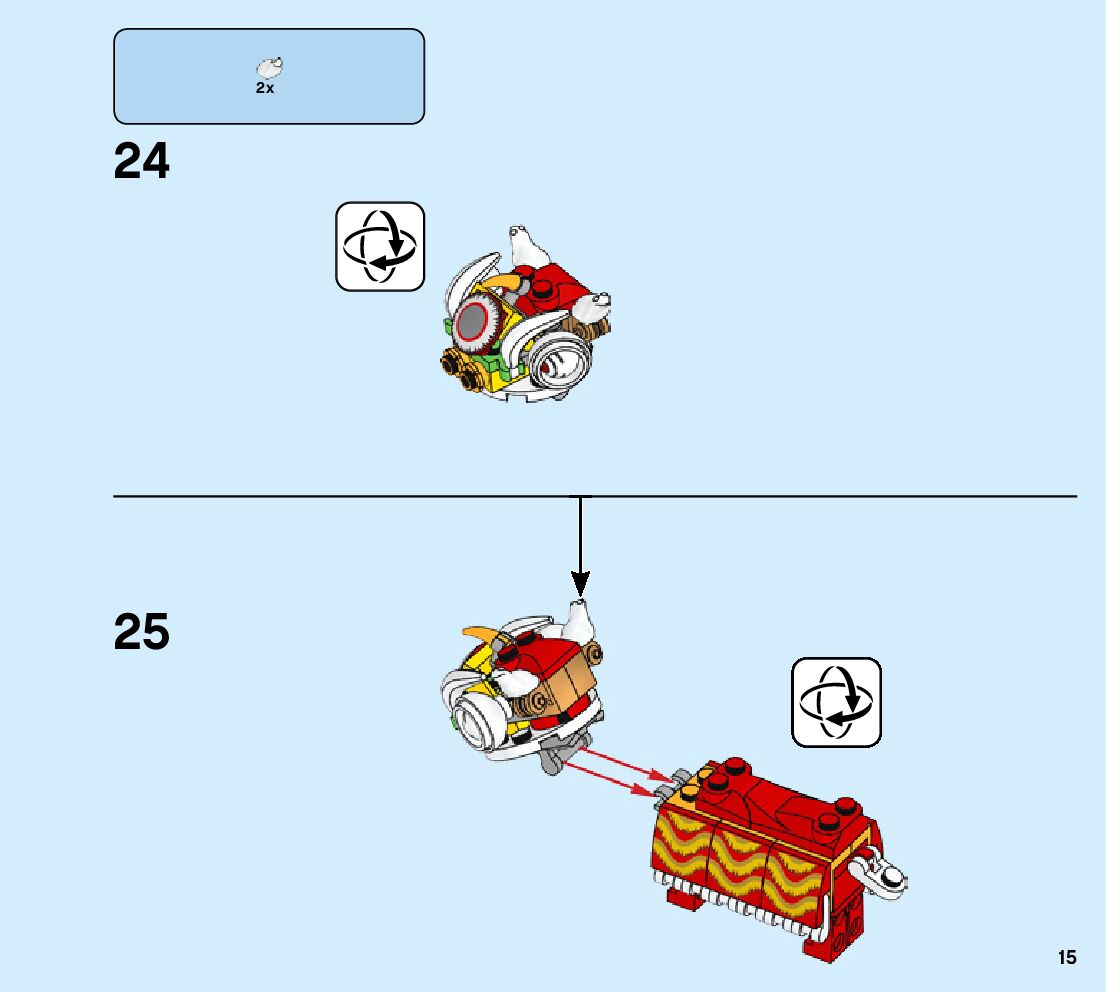 2x

24

25

15