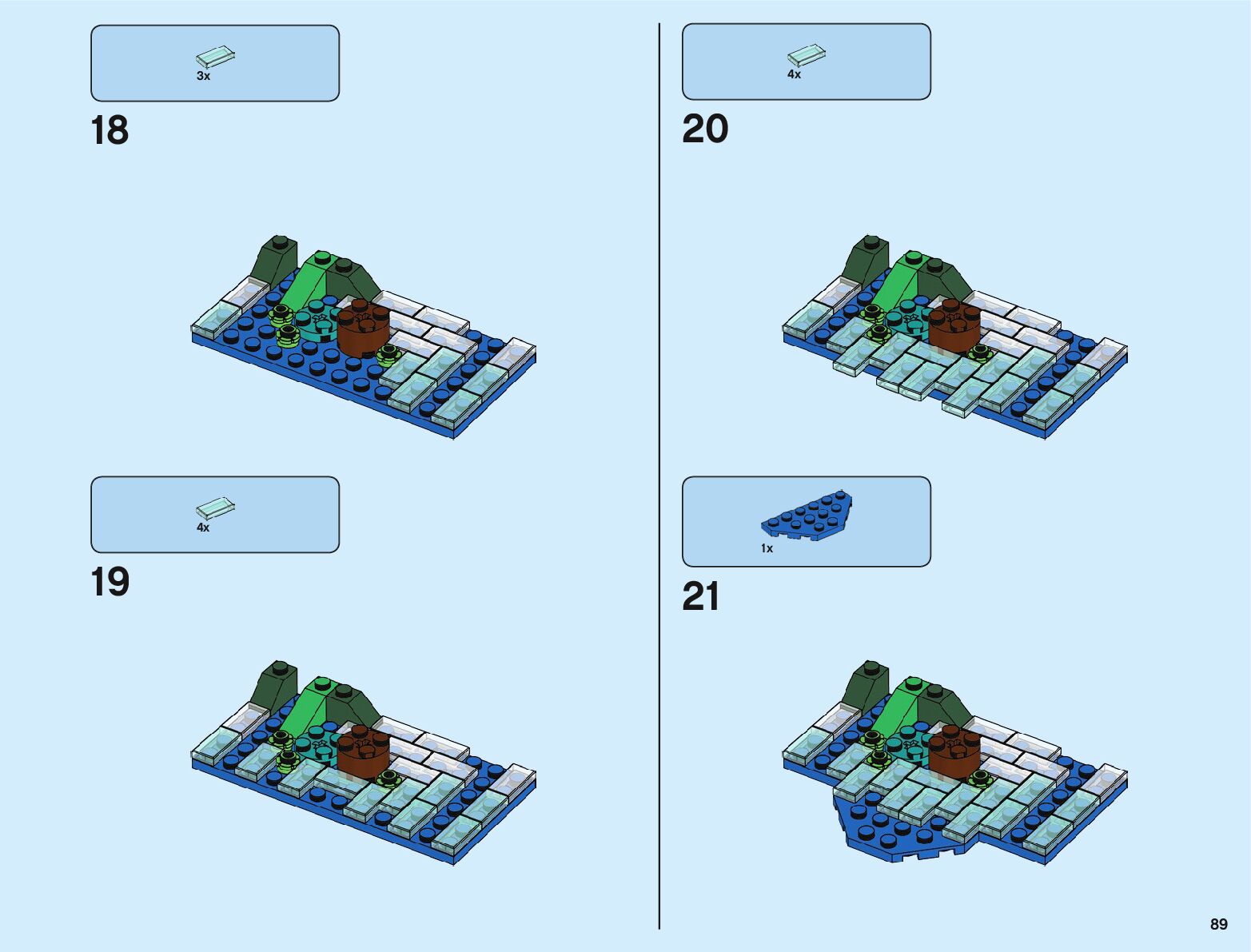 3x

18

4x

19

4x

20

1x

21

89