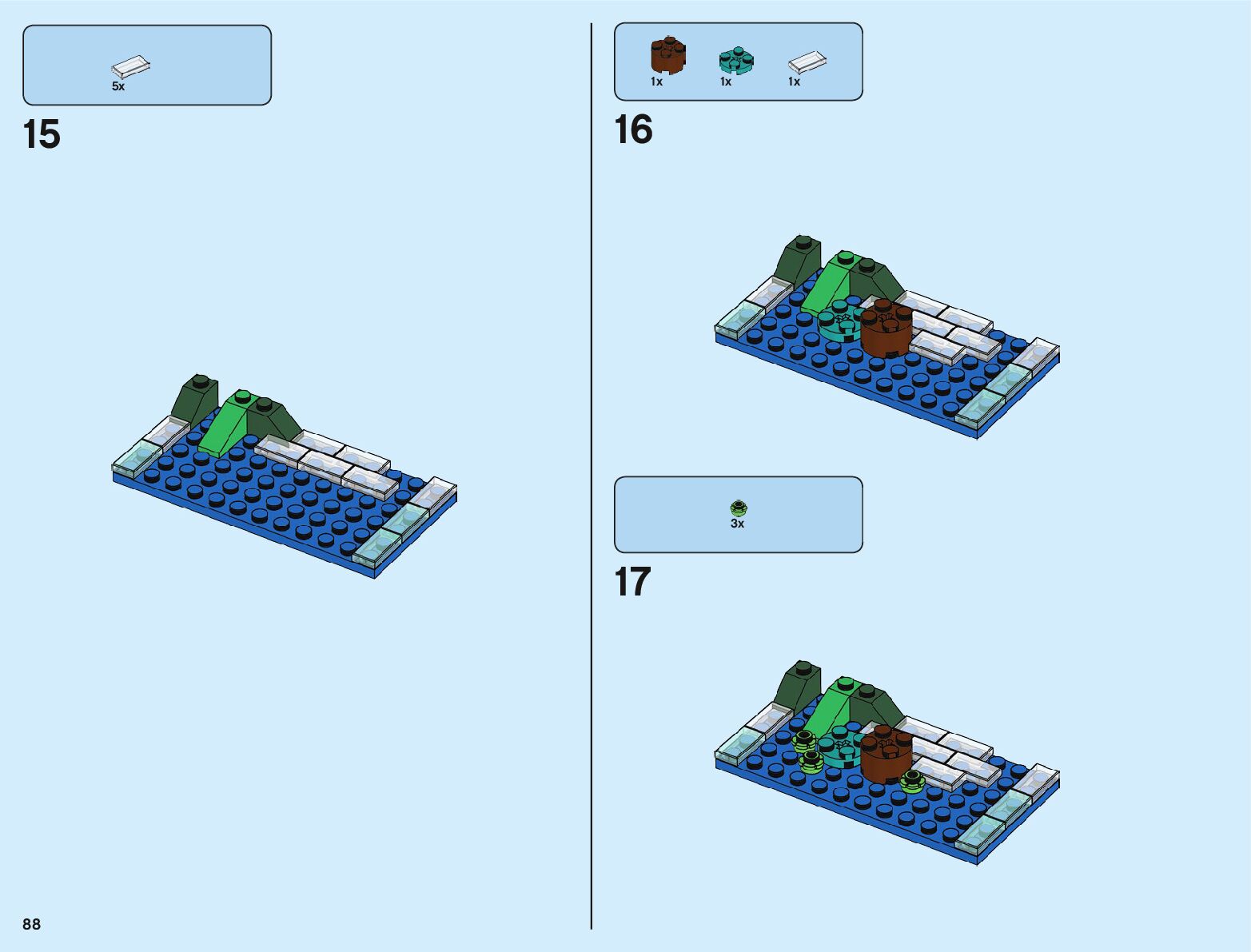 5x

15

1x 1x 1x

16

3x

17

88