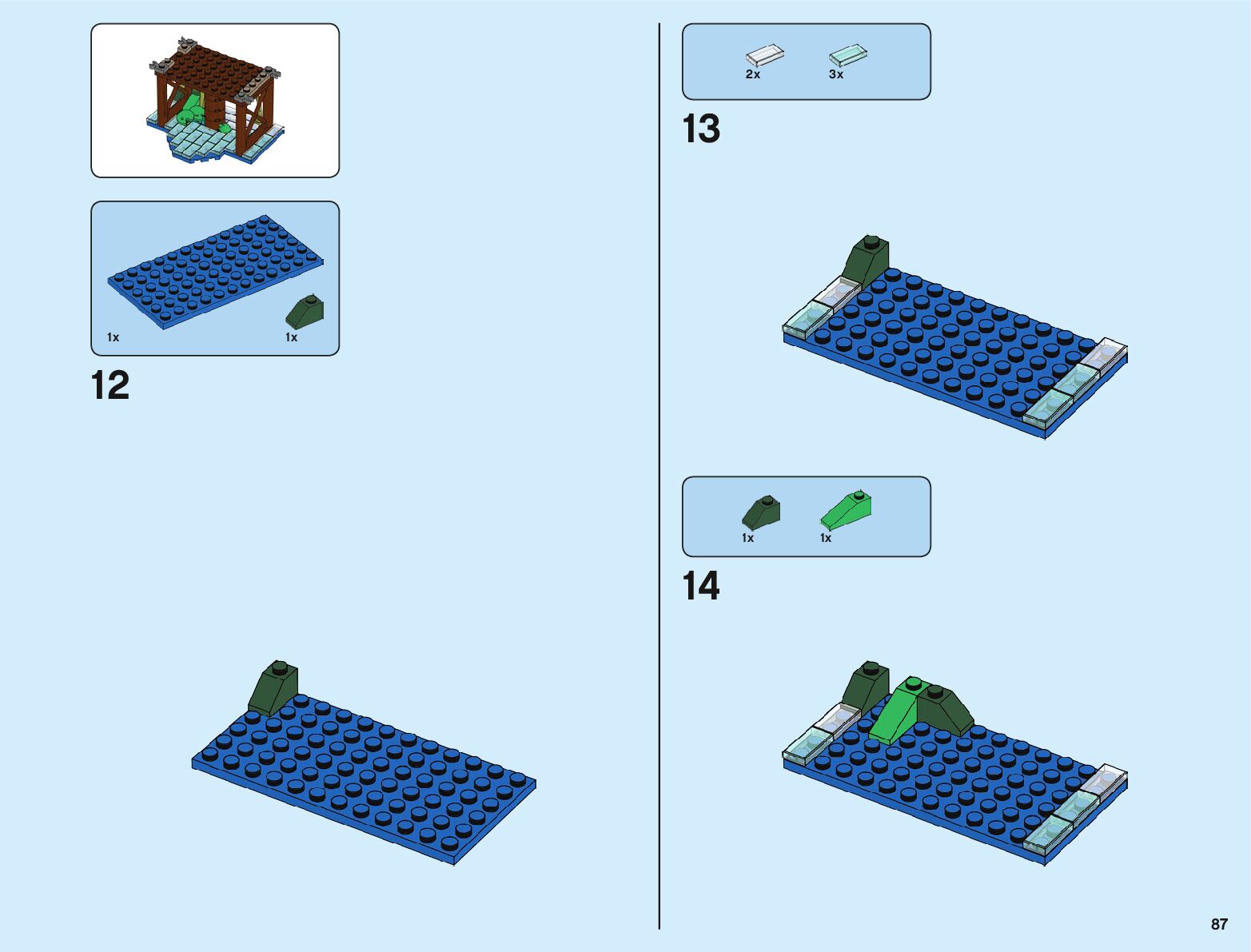 1x

1x

12

2x

3x

13

1x

1x

14

87