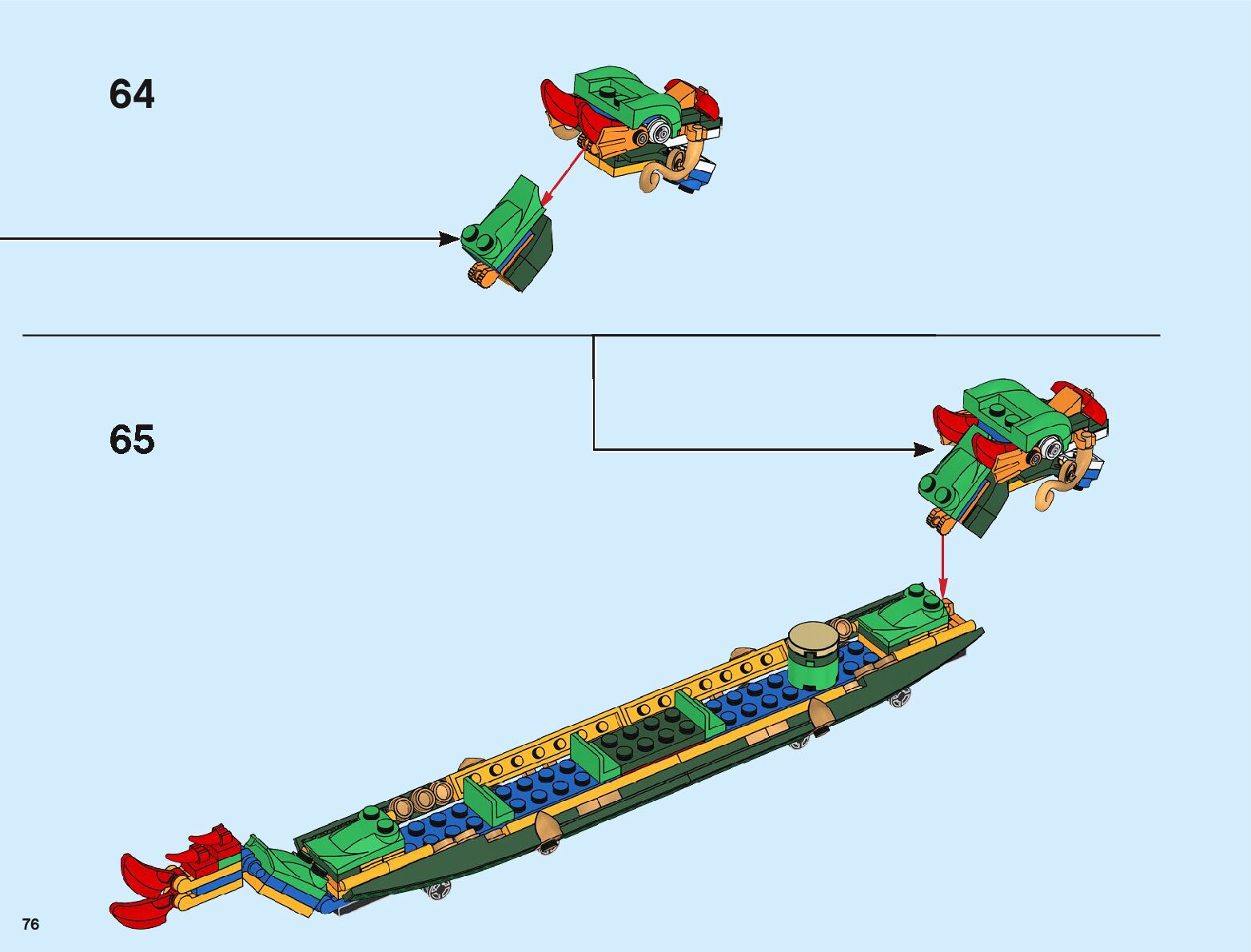 64

65

76