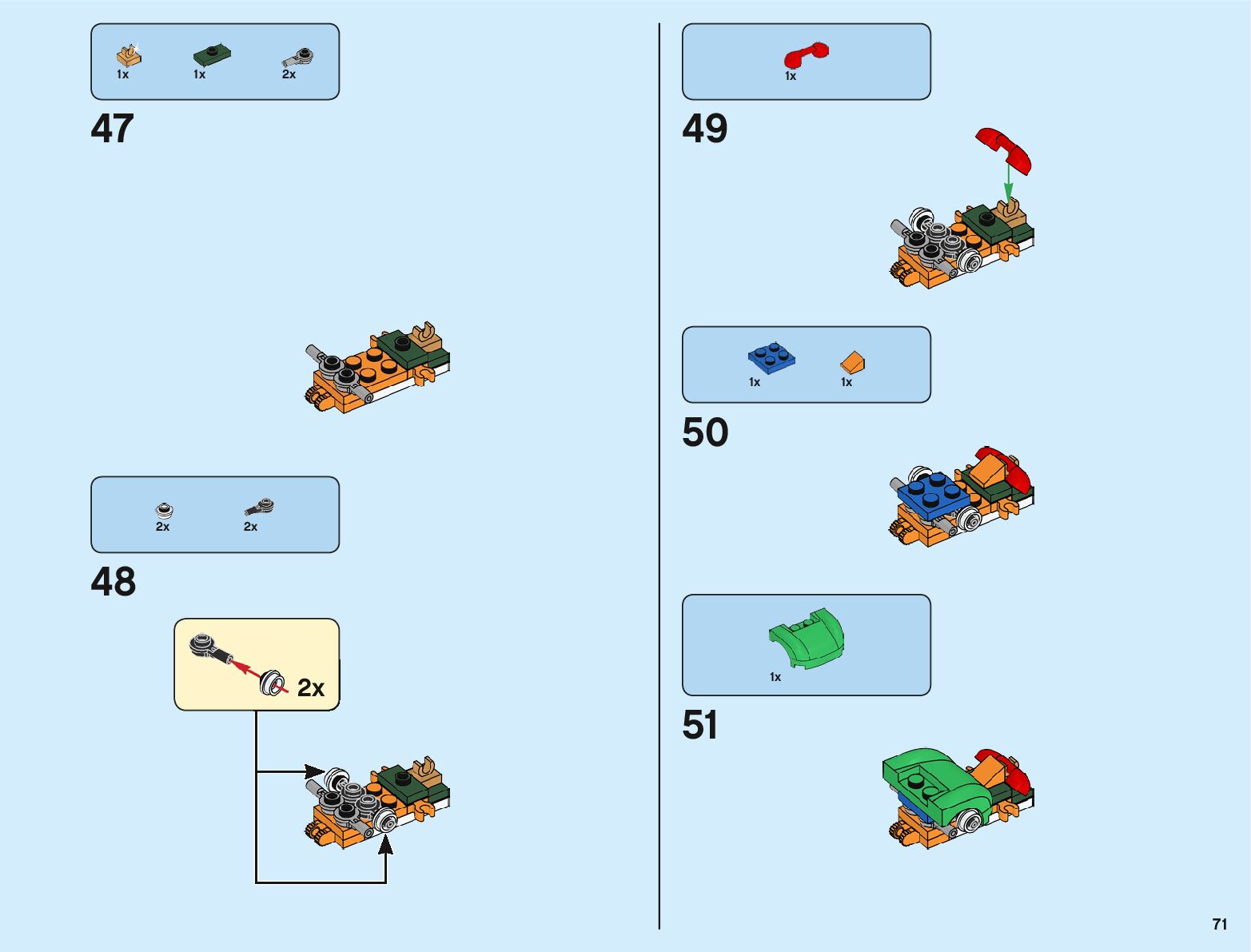 1x 1x 2x

47

2x 2x

48

2x

1x

49

1x 1x

50

1x

51

71