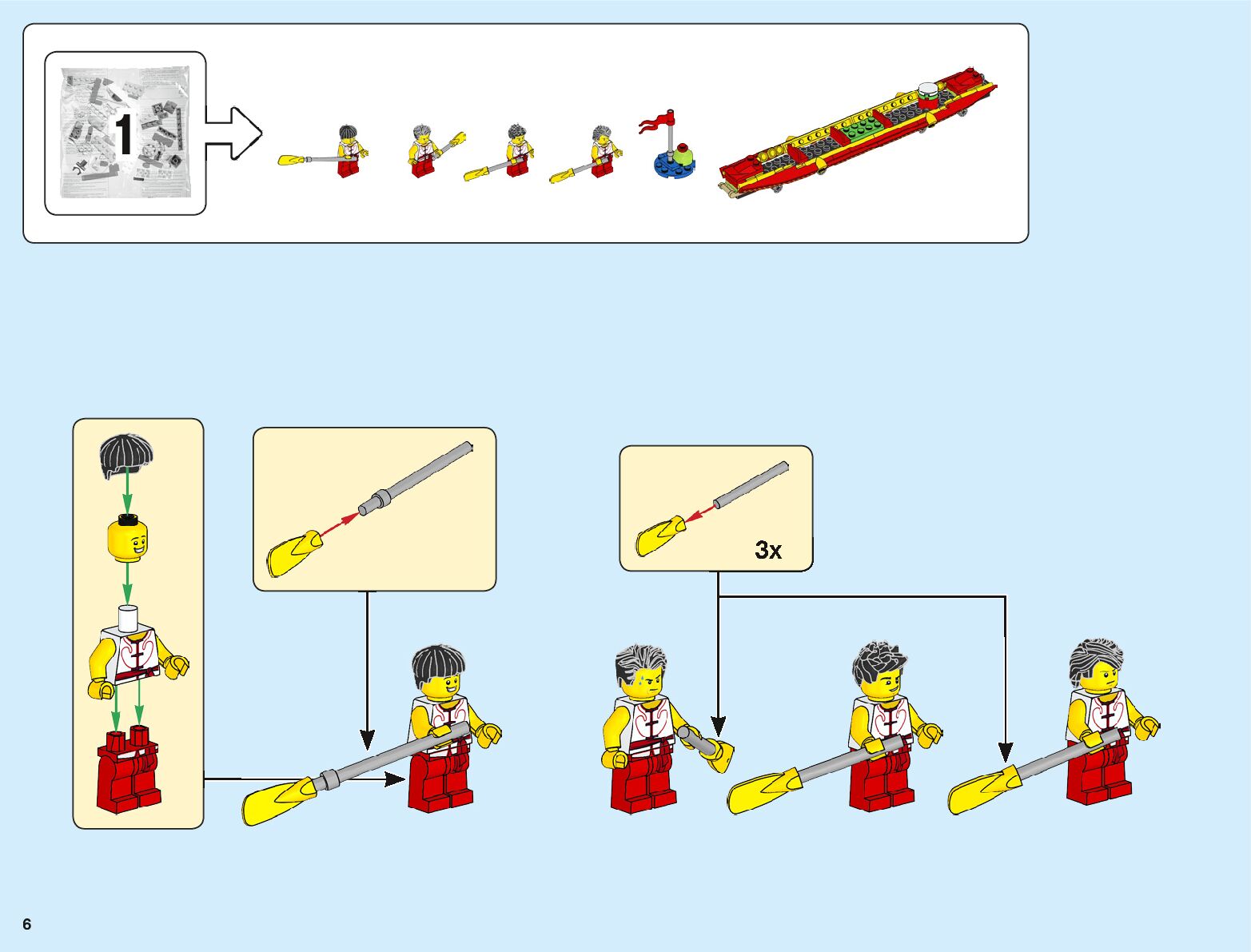 1

3x

6