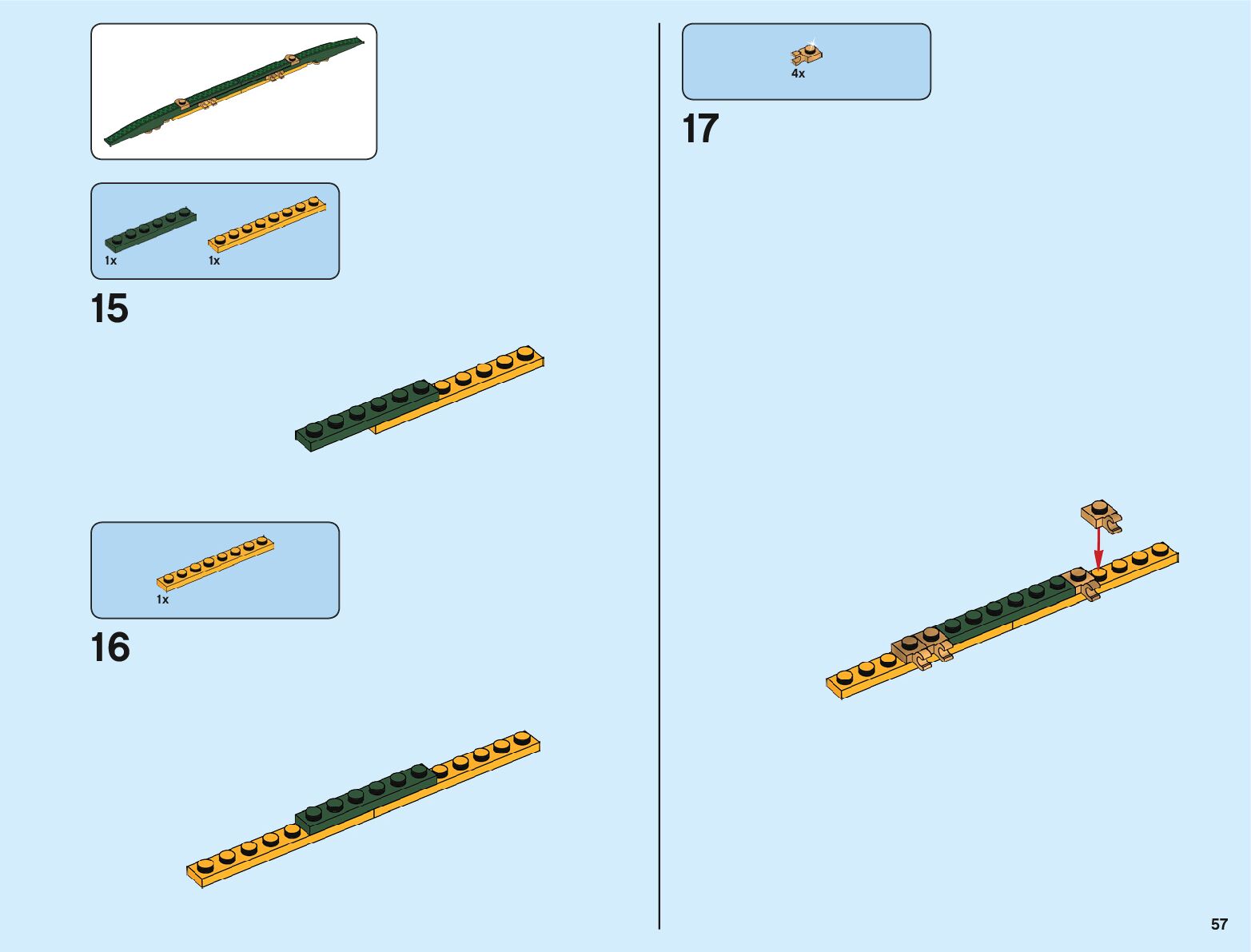 1x
1x

15

1x

16

4x

17

57