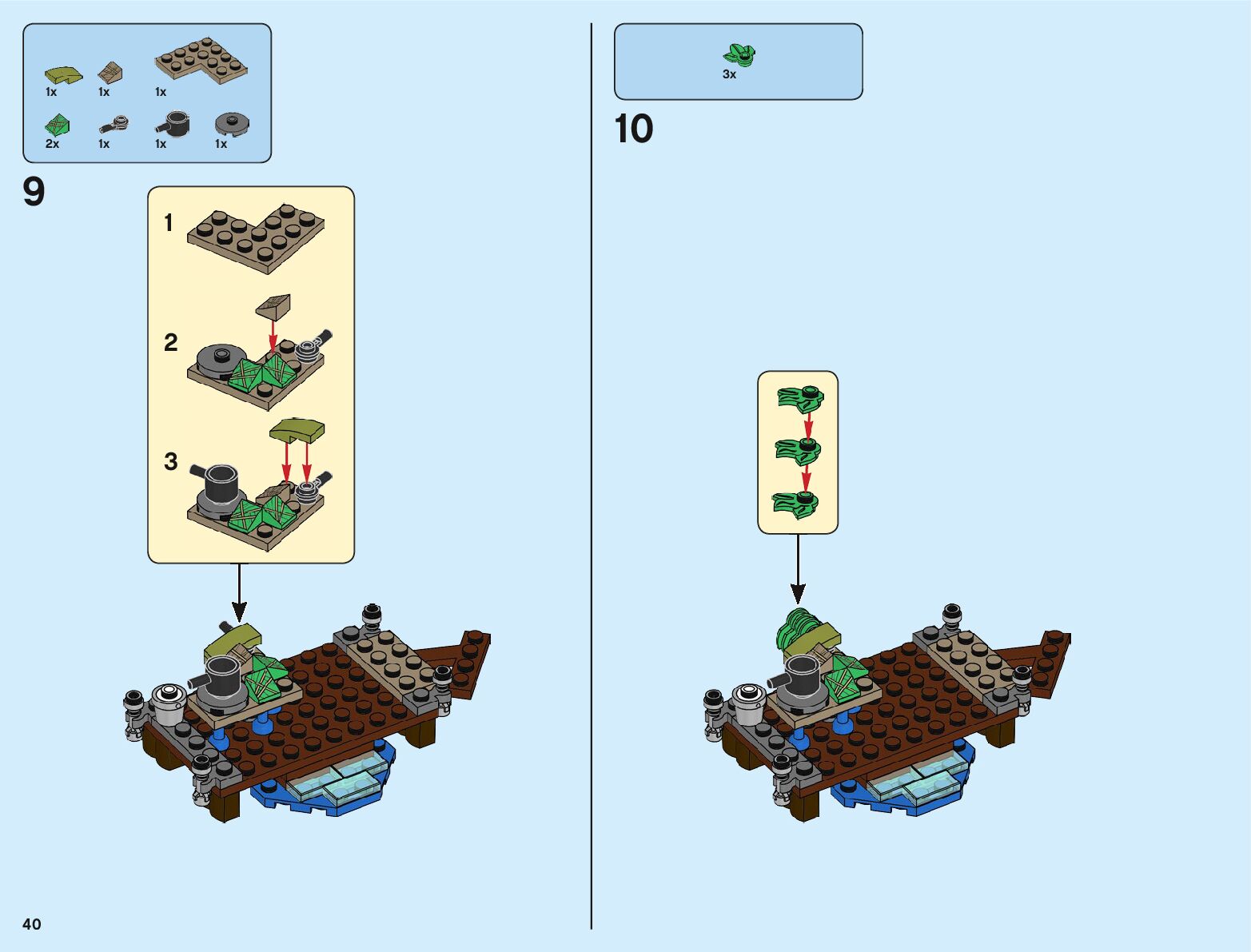 1x
1x
1x
2x
1x
1x
1x

9

1

2

3

3x

10

40