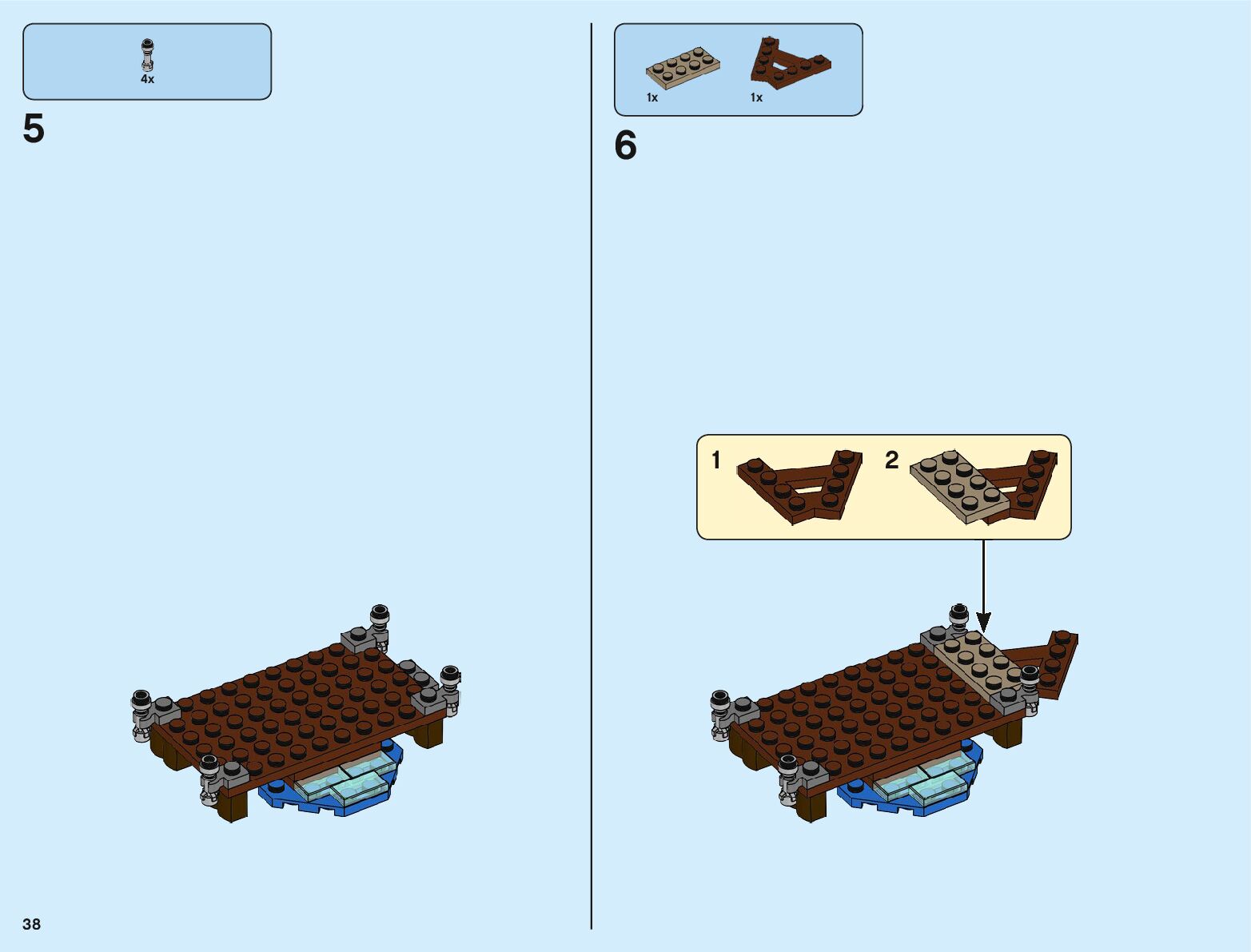 4x

5

1x 1x

6

1 2

38