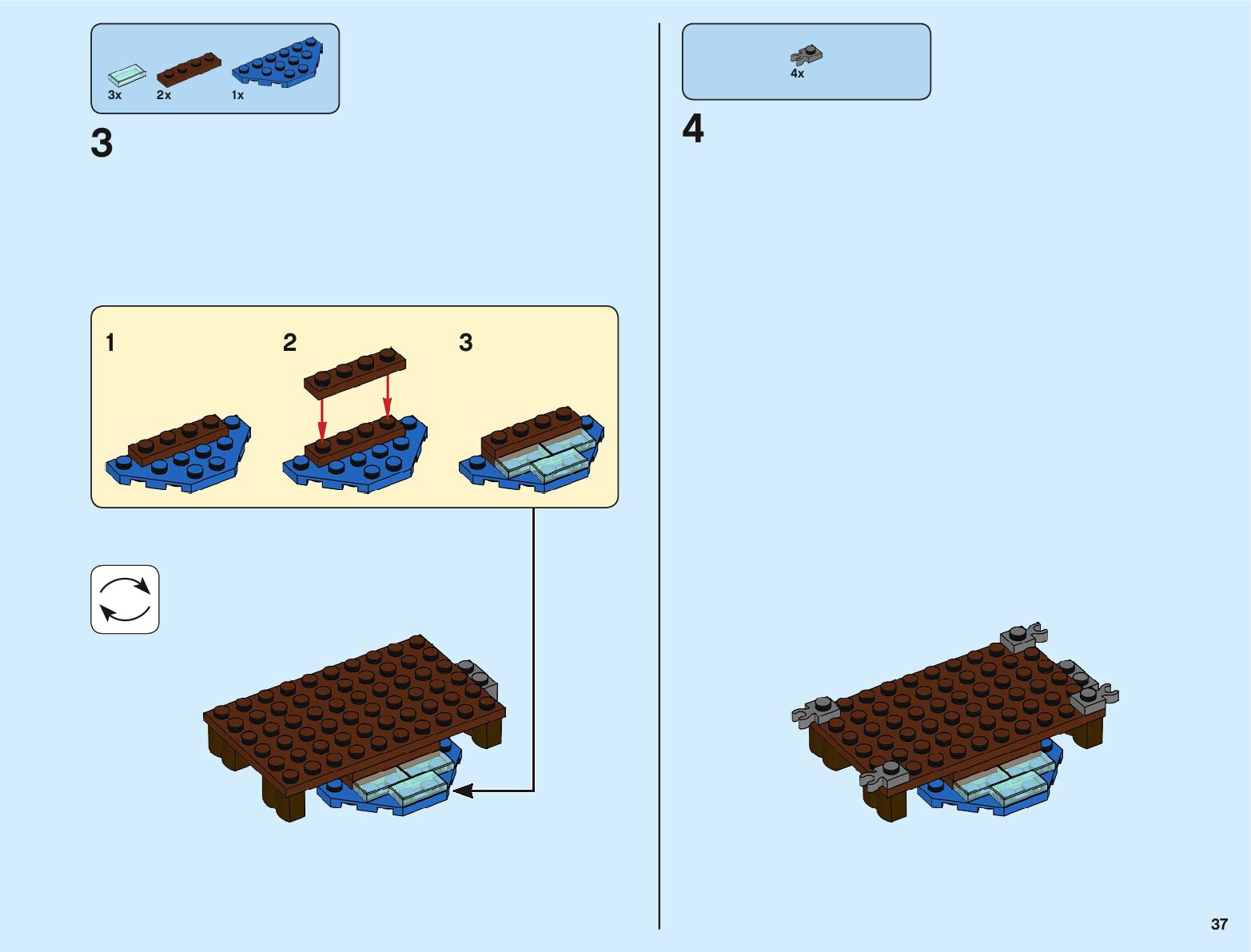 3x 2x 1x

3

1

2

3

4x

4

37