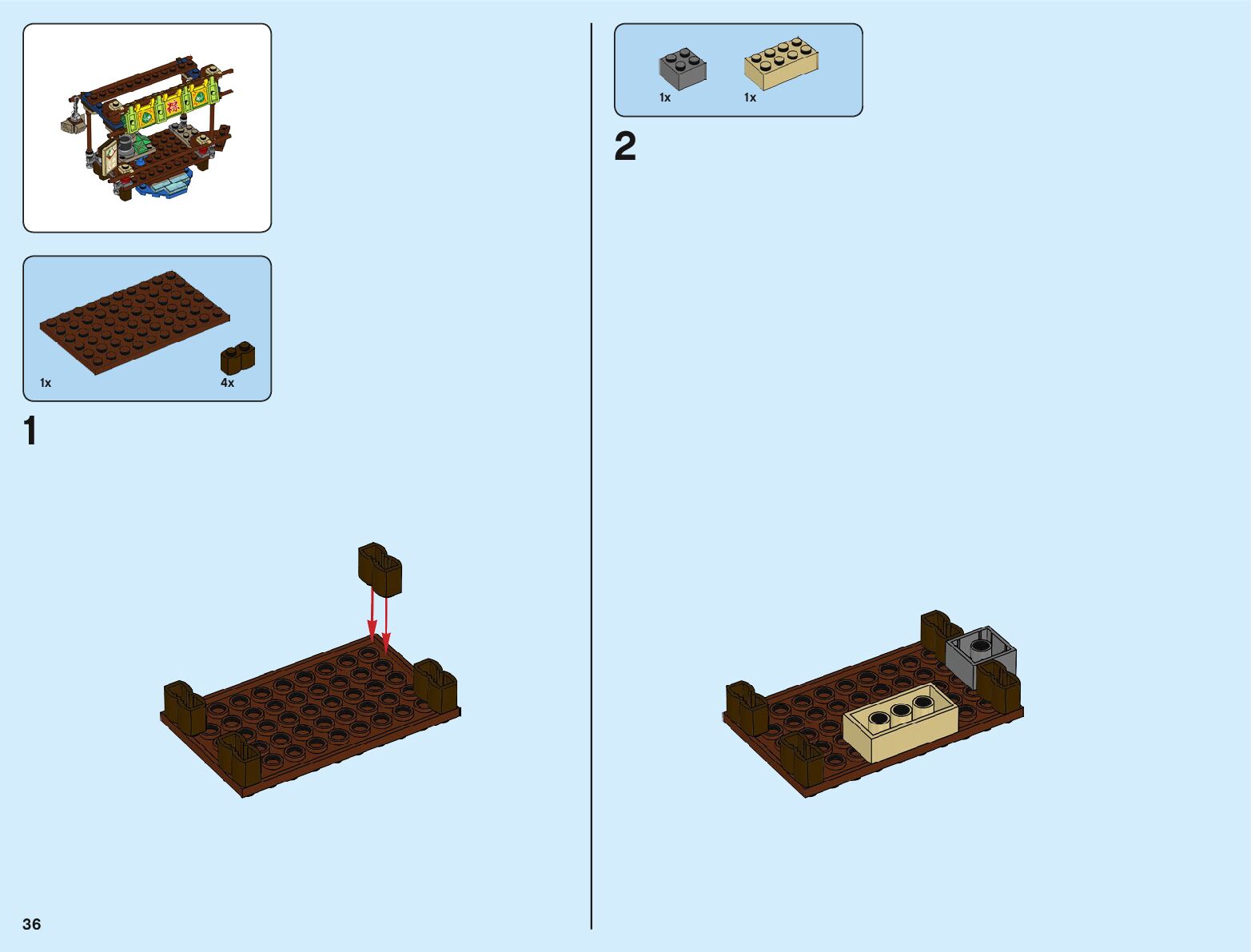 1x

4x

1

1x

1x

2

36