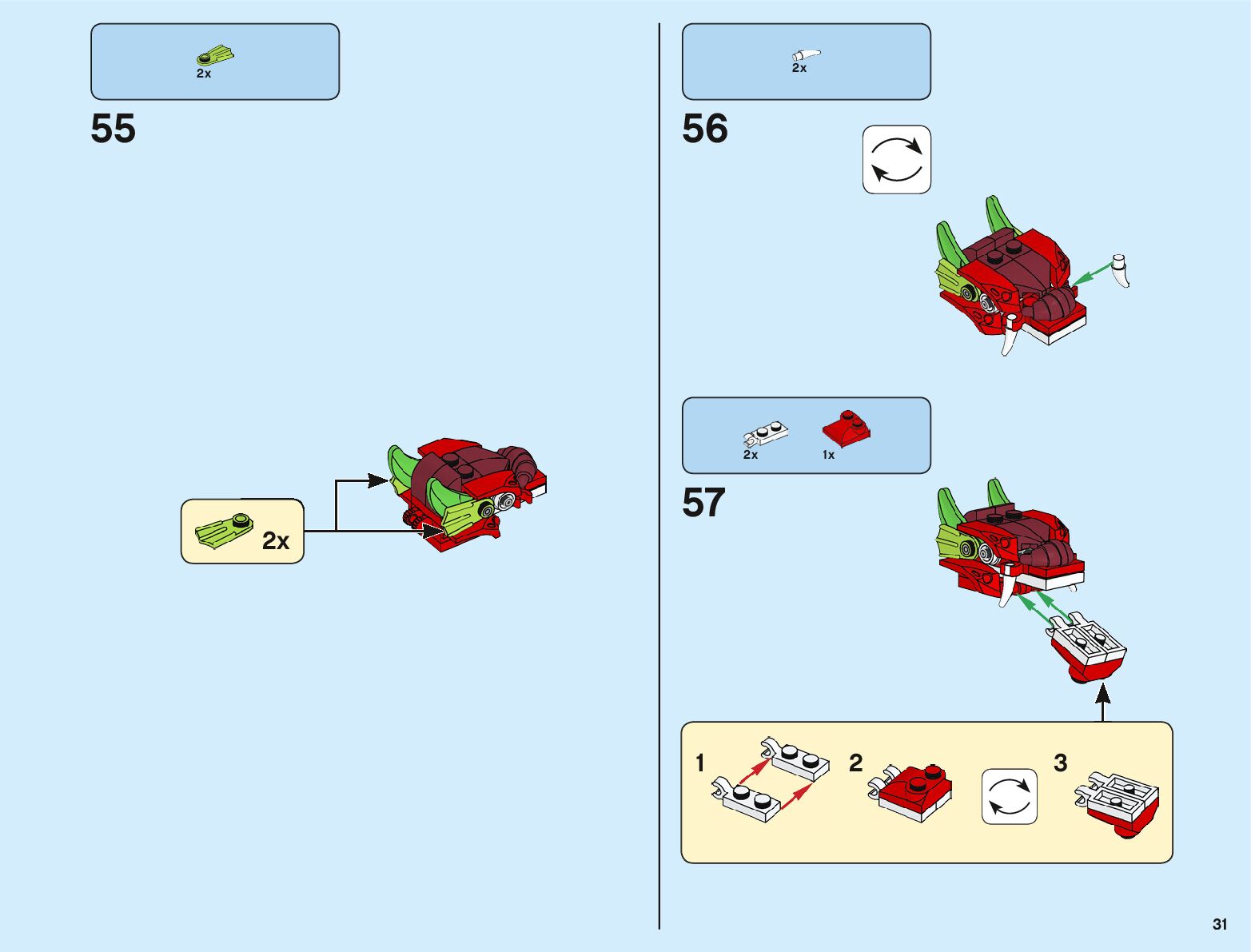 2x

55

2x

2x

56

2x 1x

57

1 2 3

31