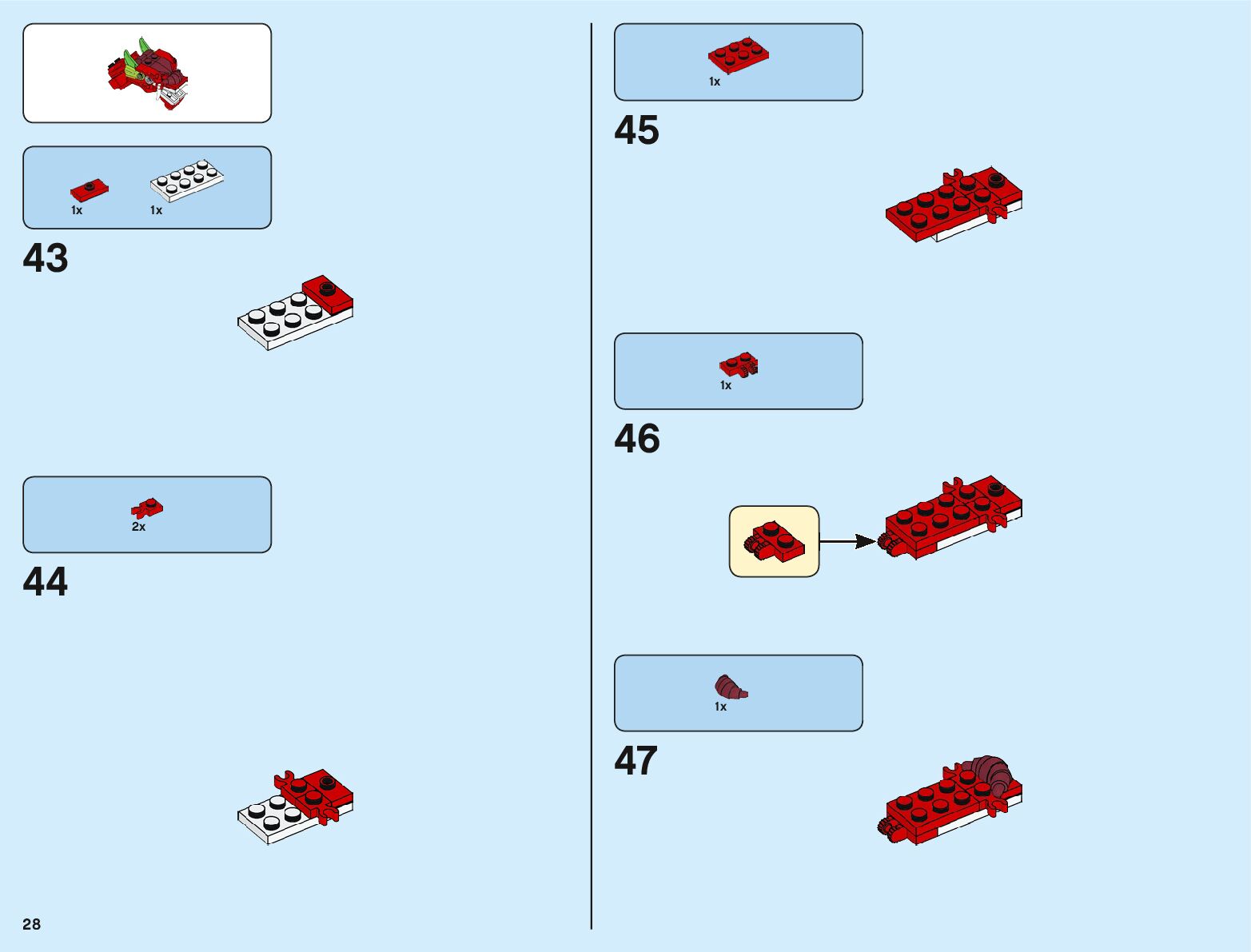 1x 1x

43

2x

44

28

1x

45

1x

46

1x

47