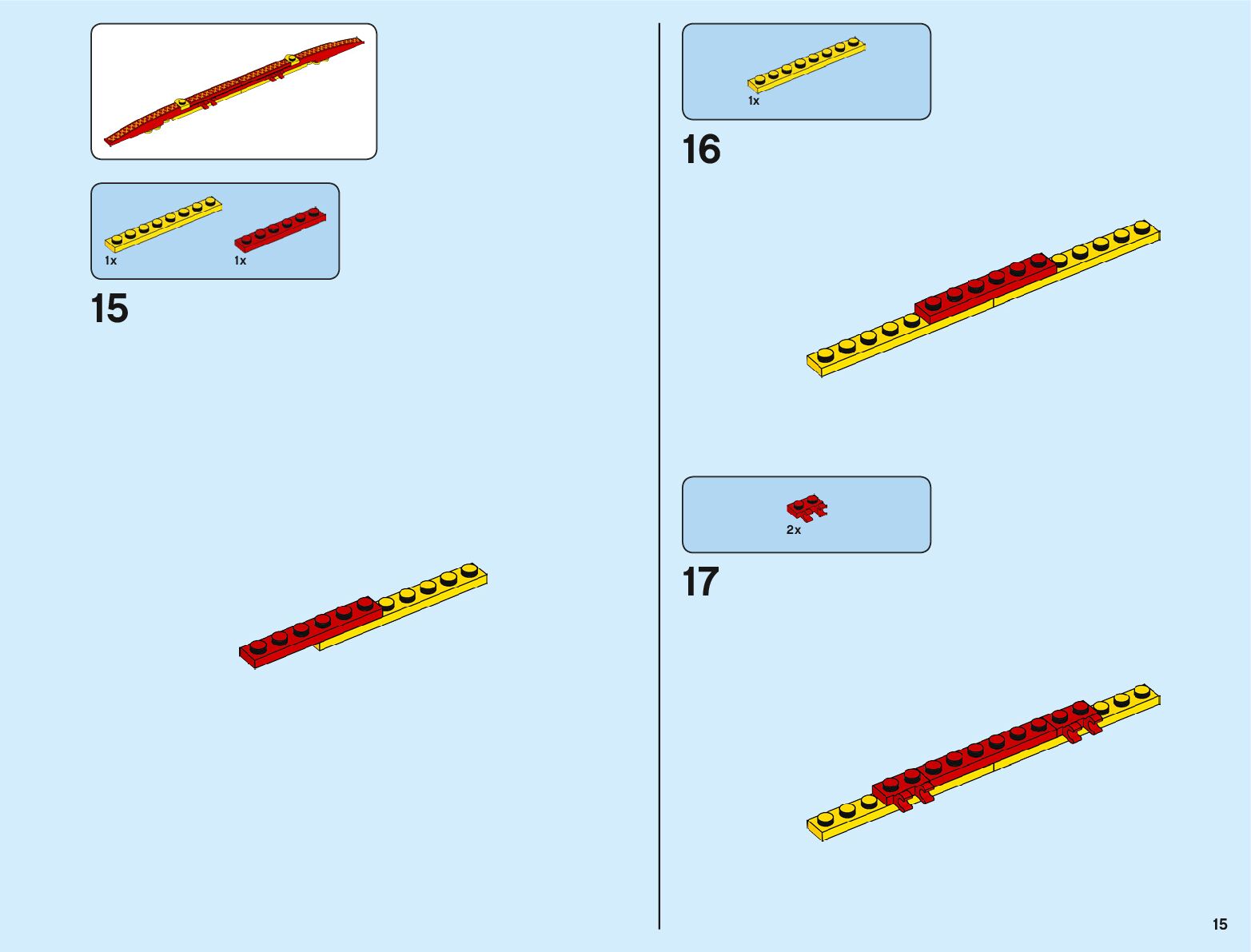 1x 1x

15

1x

16

2x

17

15