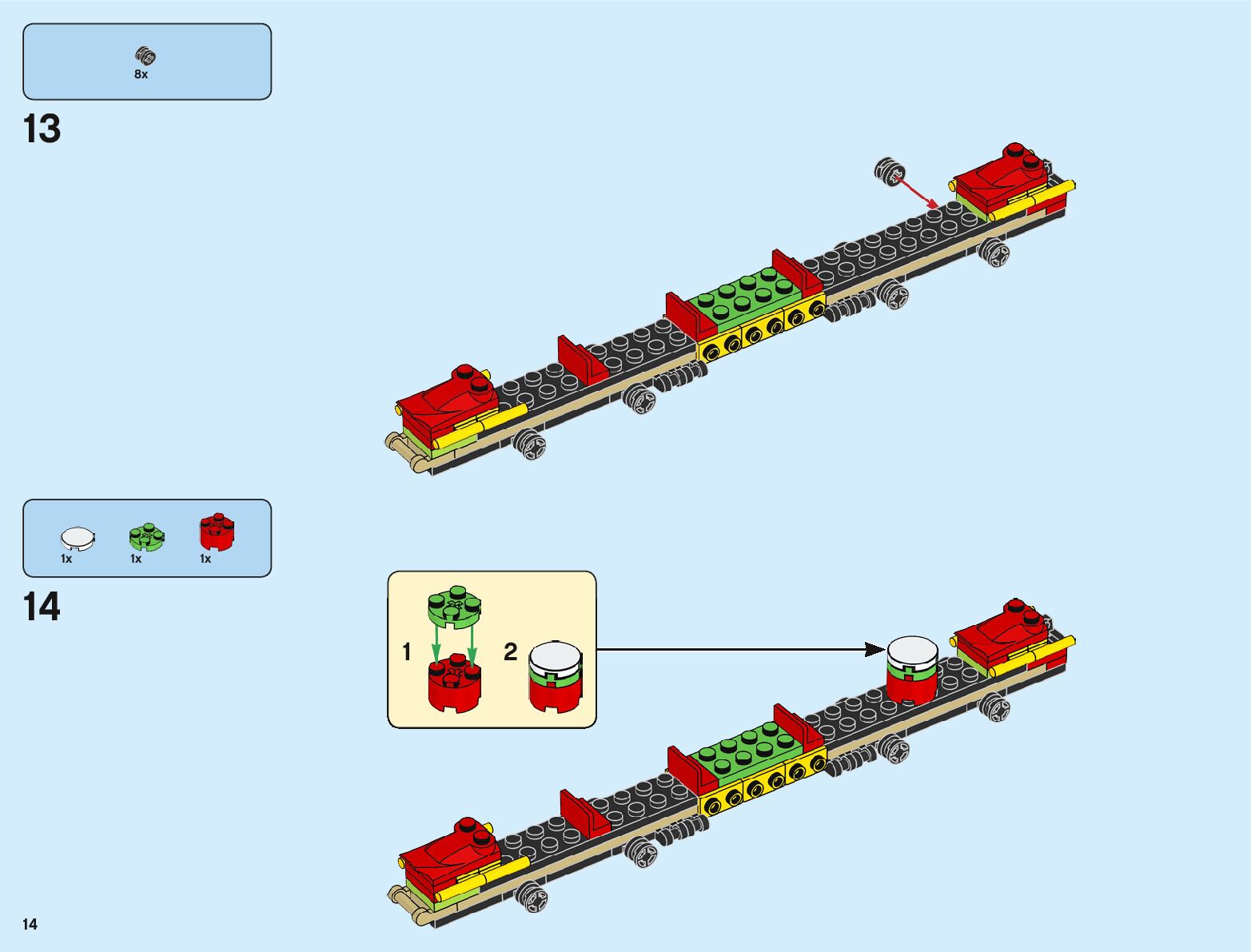 8x

13

1x 1x 1x

14

1

2

14