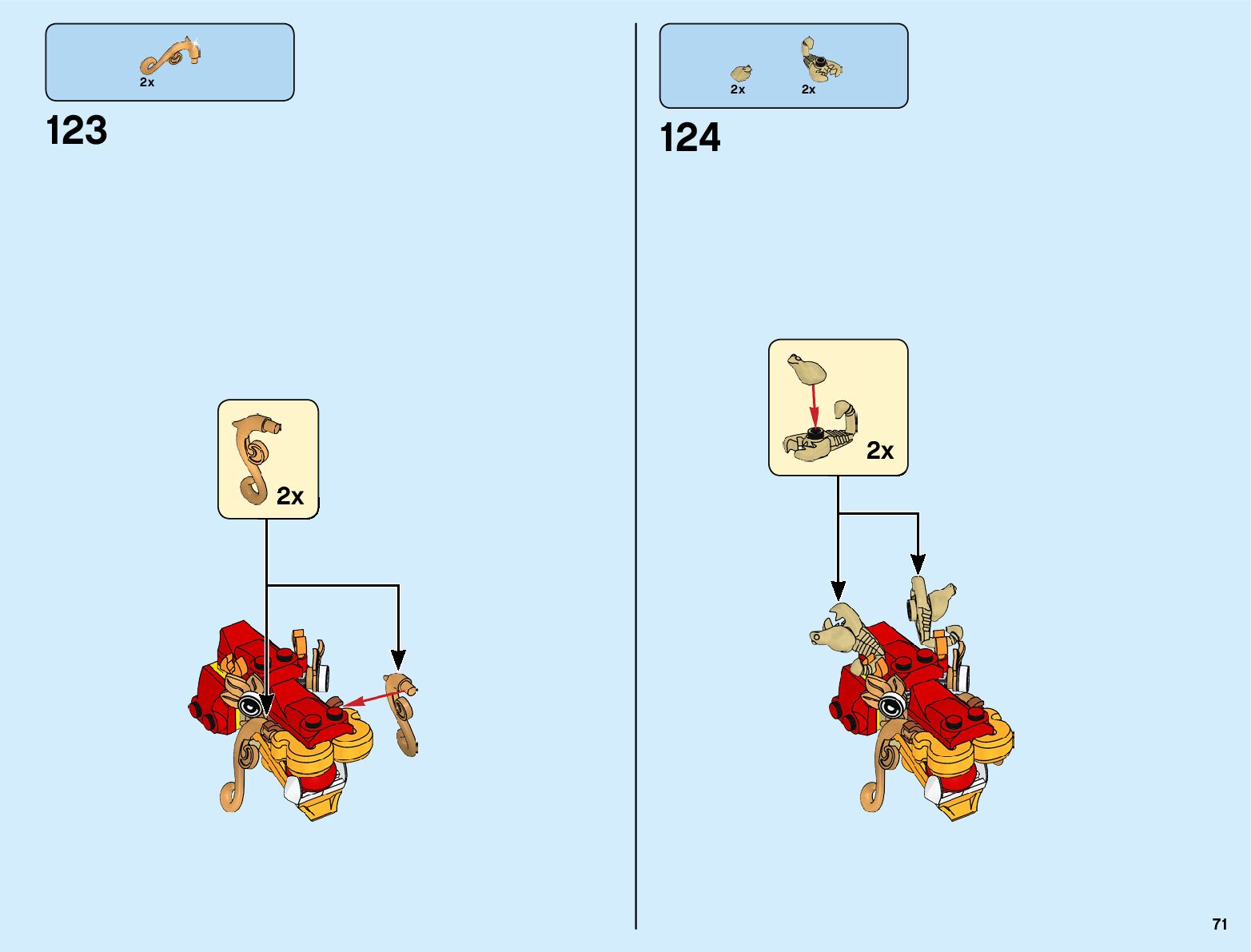 2x

123

2x

2x 2x

124

2x

71