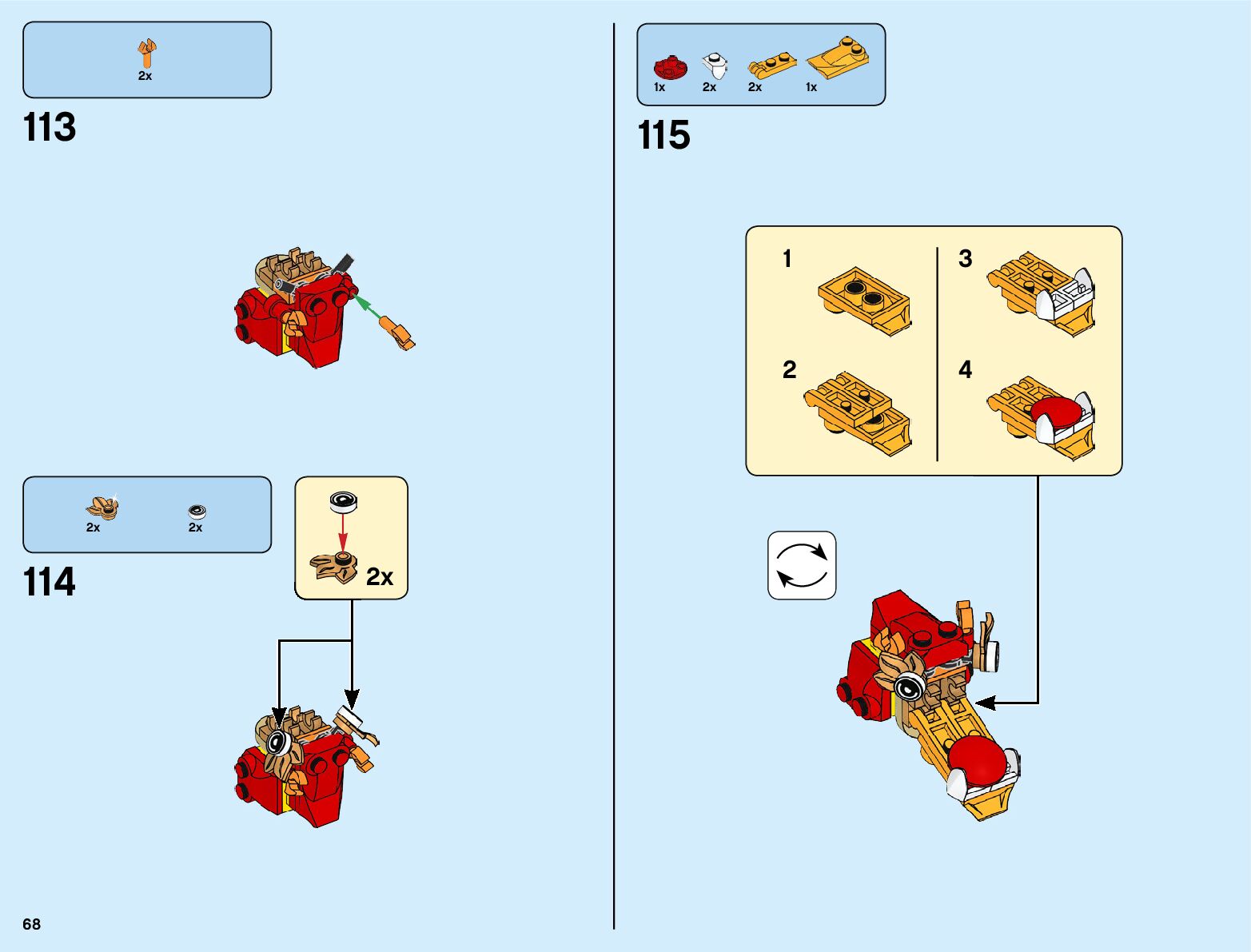 2x

113

2x 2x

114

2x

68

1x 2x 2x 1x

115

1

2

3

4