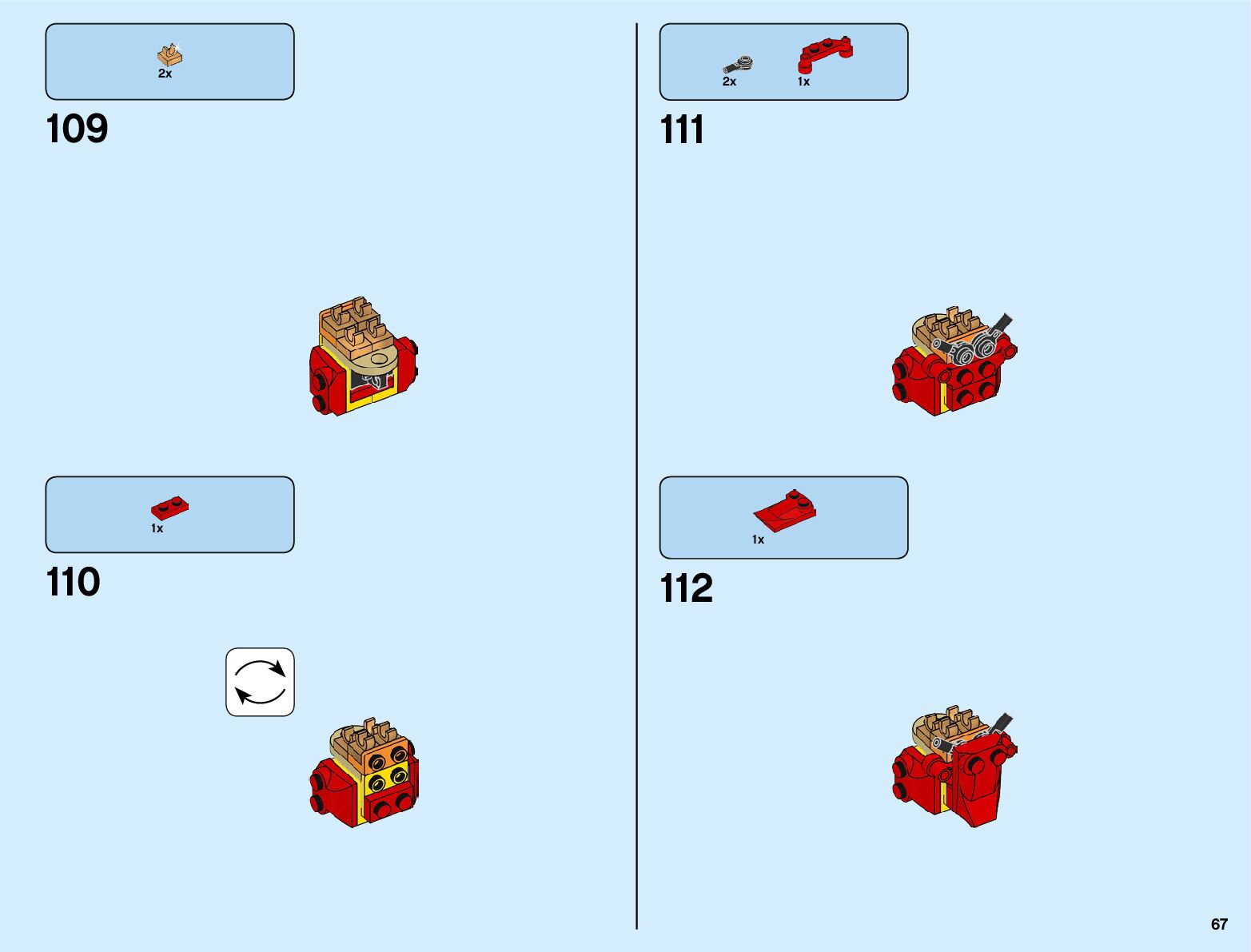 2x

109

1x

110

2x

1x

111

1x

112

67